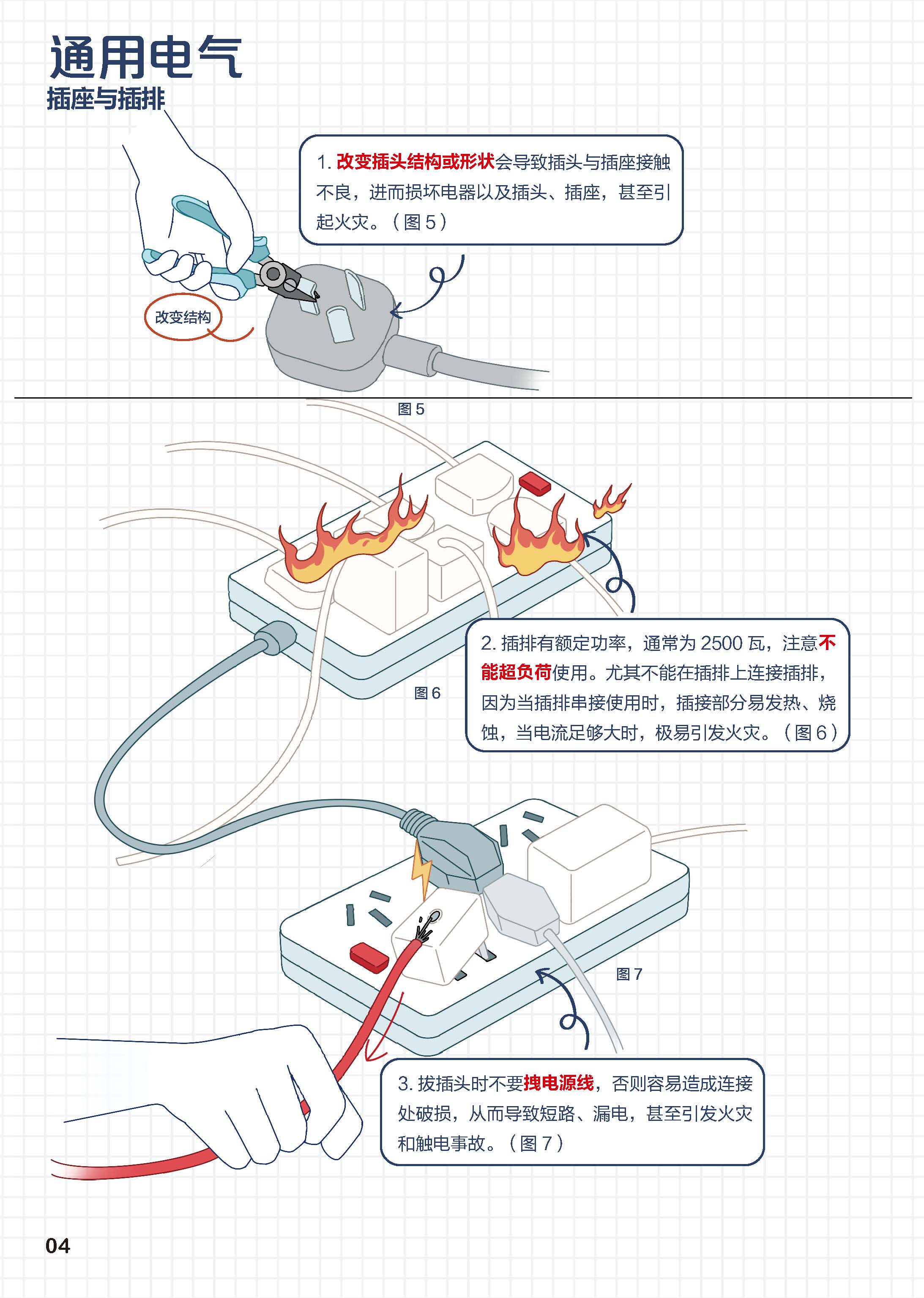 通用电气

插座与插排

1. 改变插头结构或形状会导致插头与插座接触不良，进而损坏电器以及插头、插座，甚至引起火灾。（图 5）

改变结构

图 5

2. 插排有额定功率，通常为 2500 瓦，注意不能超负荷使用。尤其不能在插排上连接插排，因为当插排串接使用时，插接部分易发热、烧蚀，当电流足够大时，极易引发火灾。（图 6）

图 6

图 7

3. 拔插头时不要拽电源线，否则容易造成连接处破损，从而导致短路、漏电，甚至引发火灾和触电事故。（图 7）

04