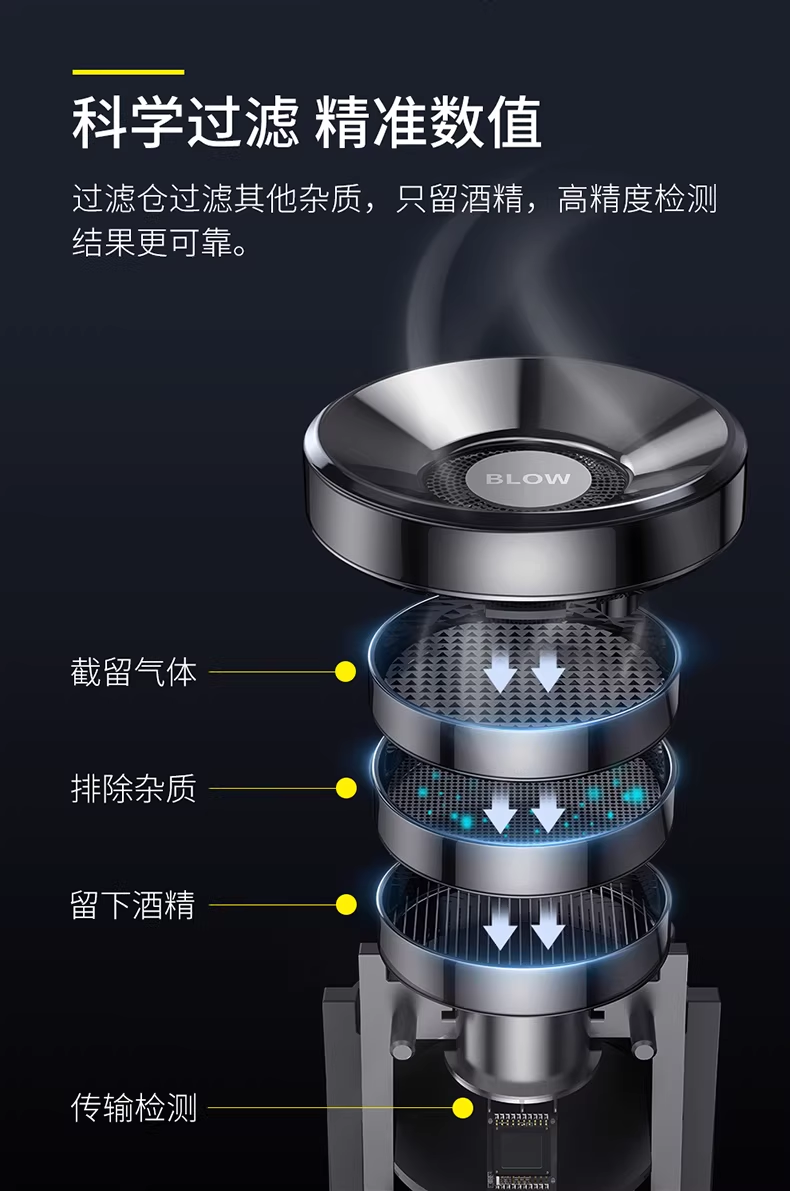 科学过滤 精准数值

过滤仓过滤其他杂质，只留酒精，高精度检测结果更可靠。

BLOW

截留气体

排除杂质

留下酒精

传输检测