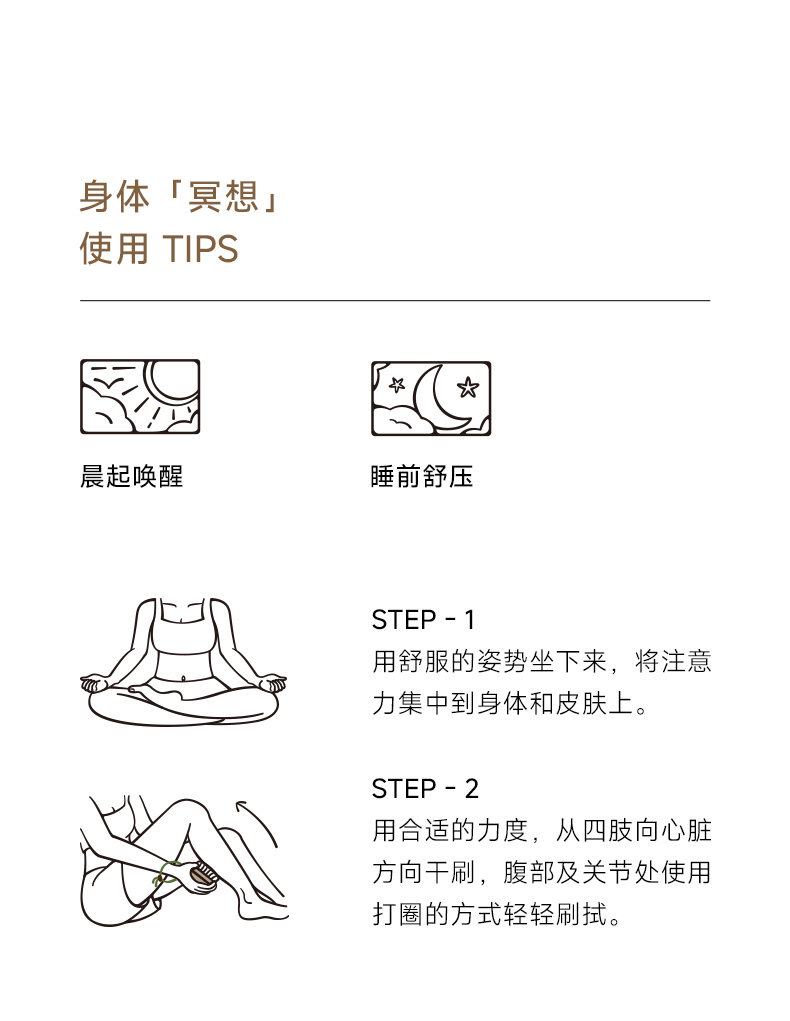 身体「冥想」
使用 TIPS

晨起唤醒

睡前舒压

STEP - 1
用舒服的姿势坐下来，将注意力集中到身体和皮肤上。

STEP - 2
用合适的力度，从四肢向心脏方向干刷，腹部及关节处使用打圈的方式轻轻刷拭。