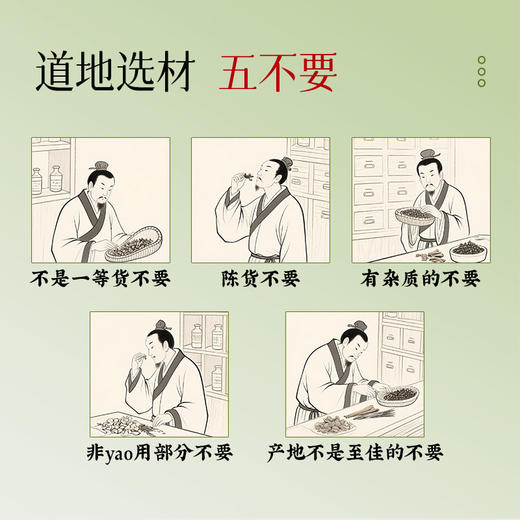 道地选材 五不要

不是一等货不要

陈货不要

有杂质的不要

非yao用部分不要

产地不是至佳的不要