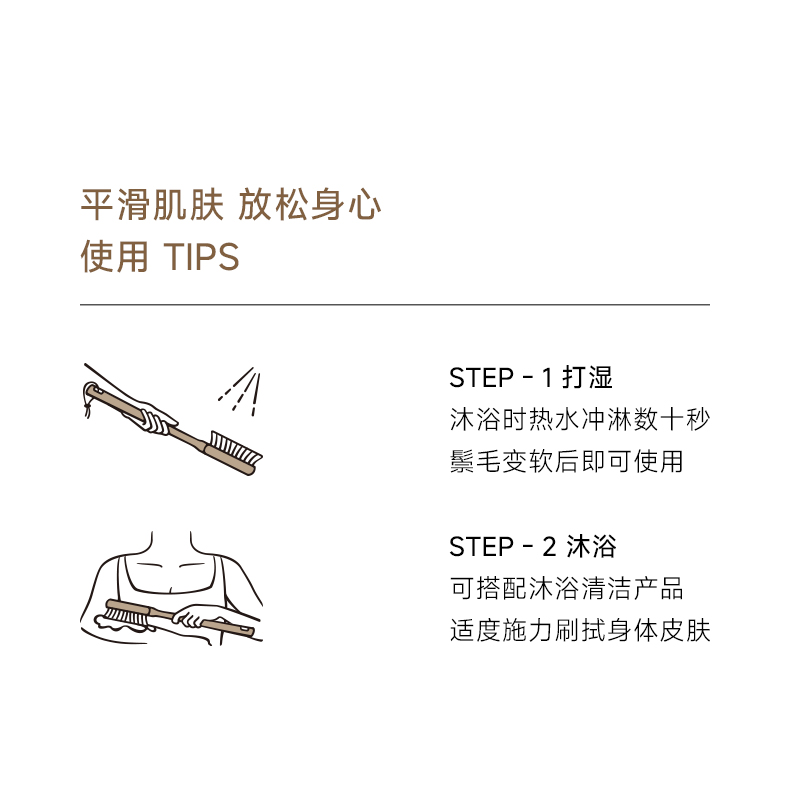 平滑肌肤 放松身心
使用 TIPS

STEP - 1 打湿
沐浴时热水冲淋数十秒
鬃毛变软后即可使用

STEP - 2 沐浴
可搭配沐浴清洁产品
适度施力刷拭身体皮肤