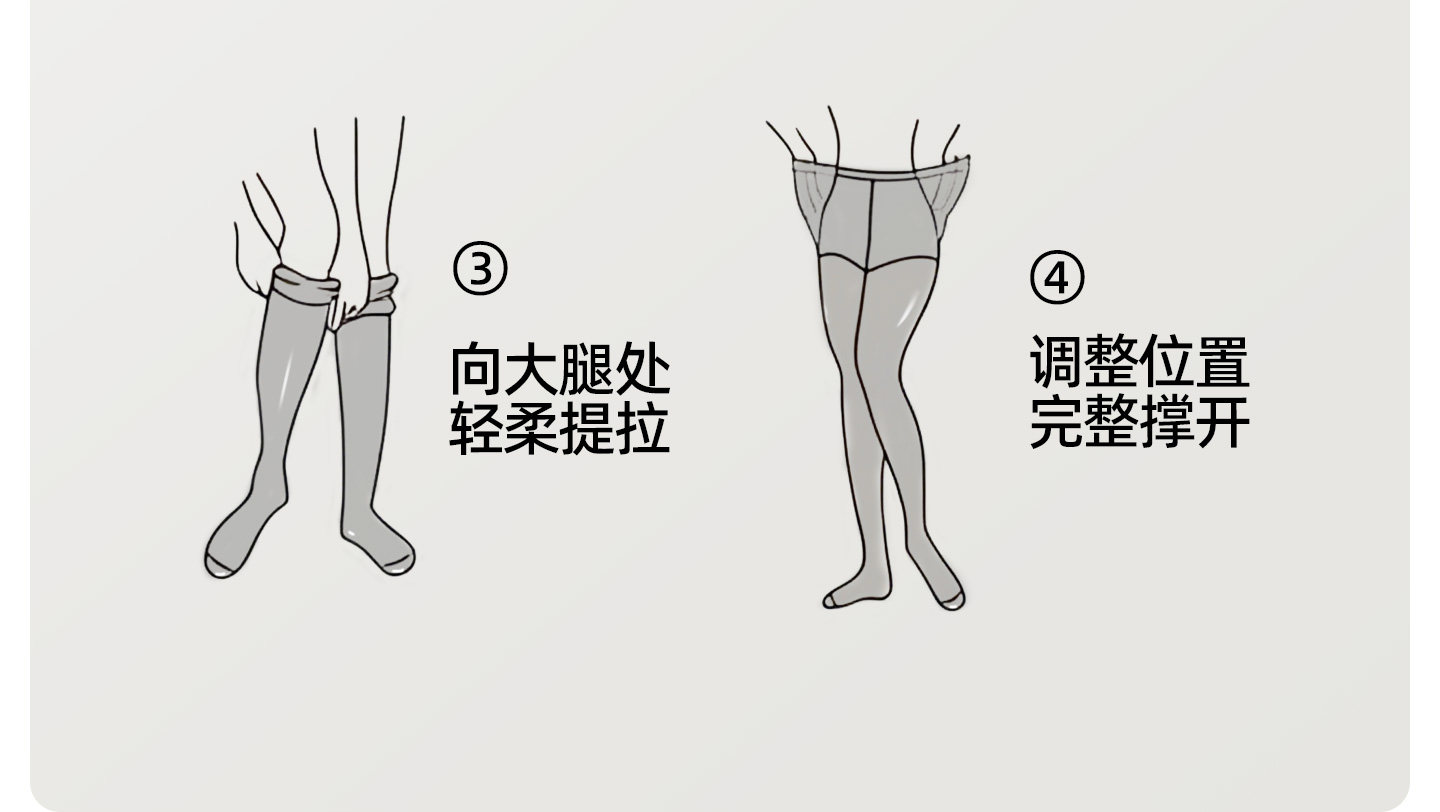 ③
向大腿处
轻柔提拉

④
调整位置
完整撑开