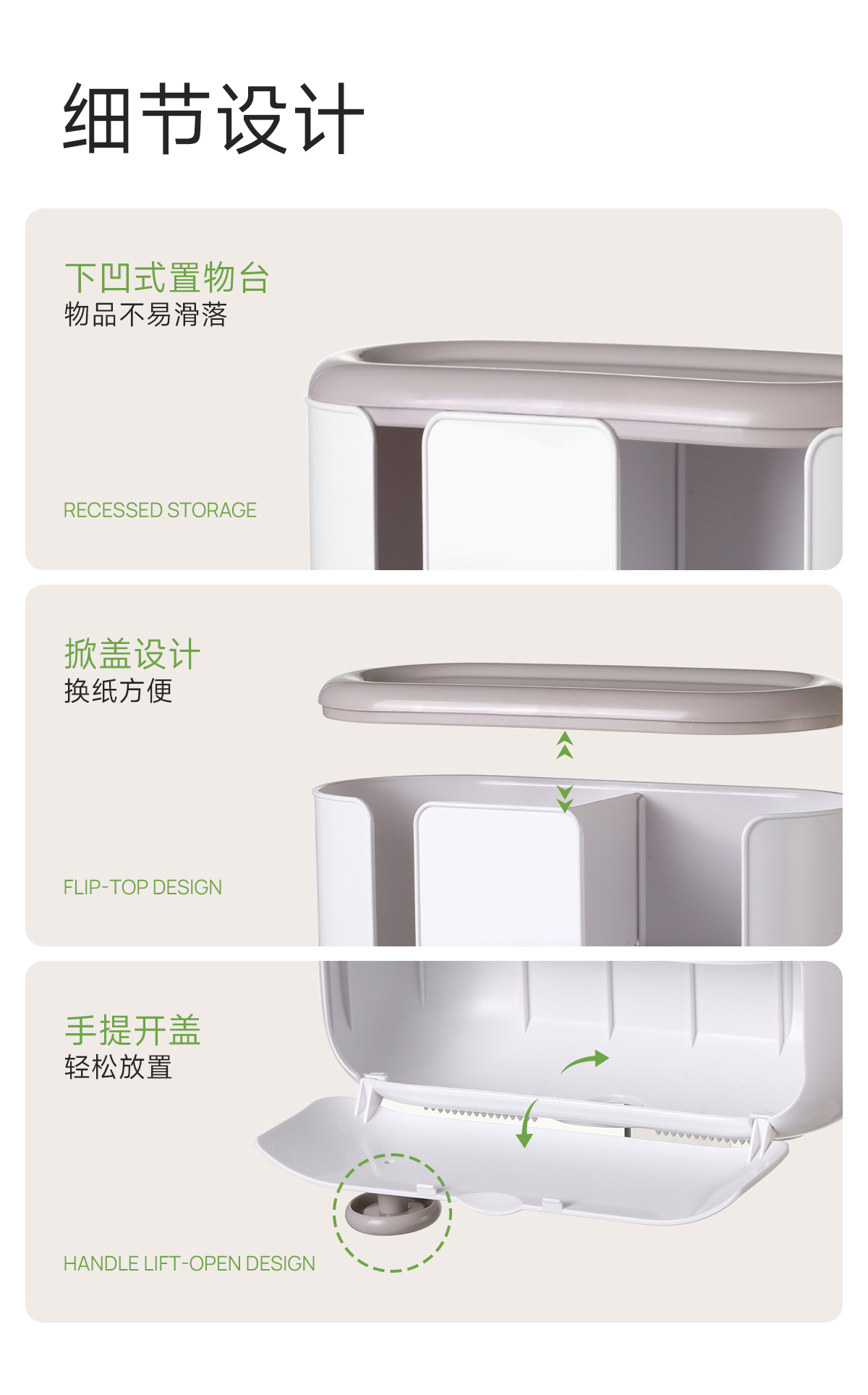 细节设计

下凹式置物台
物品不易滑落

RECESSED STORAGE

掀盖设计
换纸方便

FLIP-TOP DESIGN

手提开盖
轻松放置

HANDLE LIFT-OPEN DESIGN