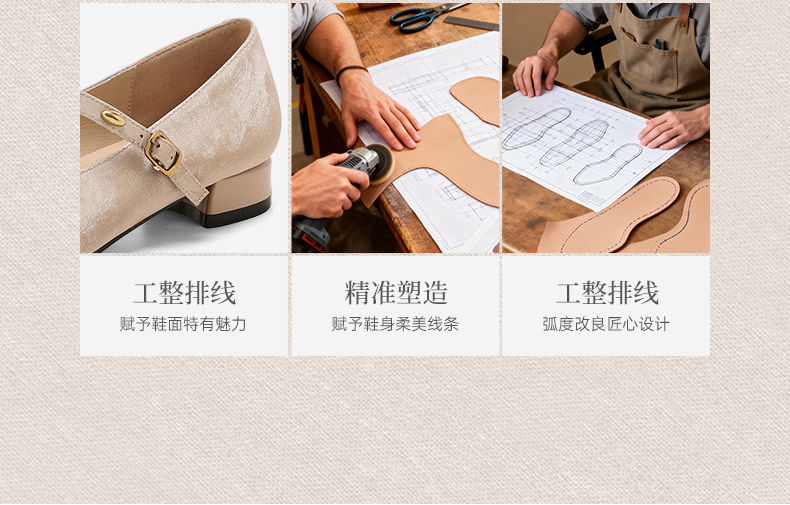 工整排线
赋予鞋面特有魅力

精准塑造
赋予鞋身柔美线条

工整排线
弧度改良匠心设计