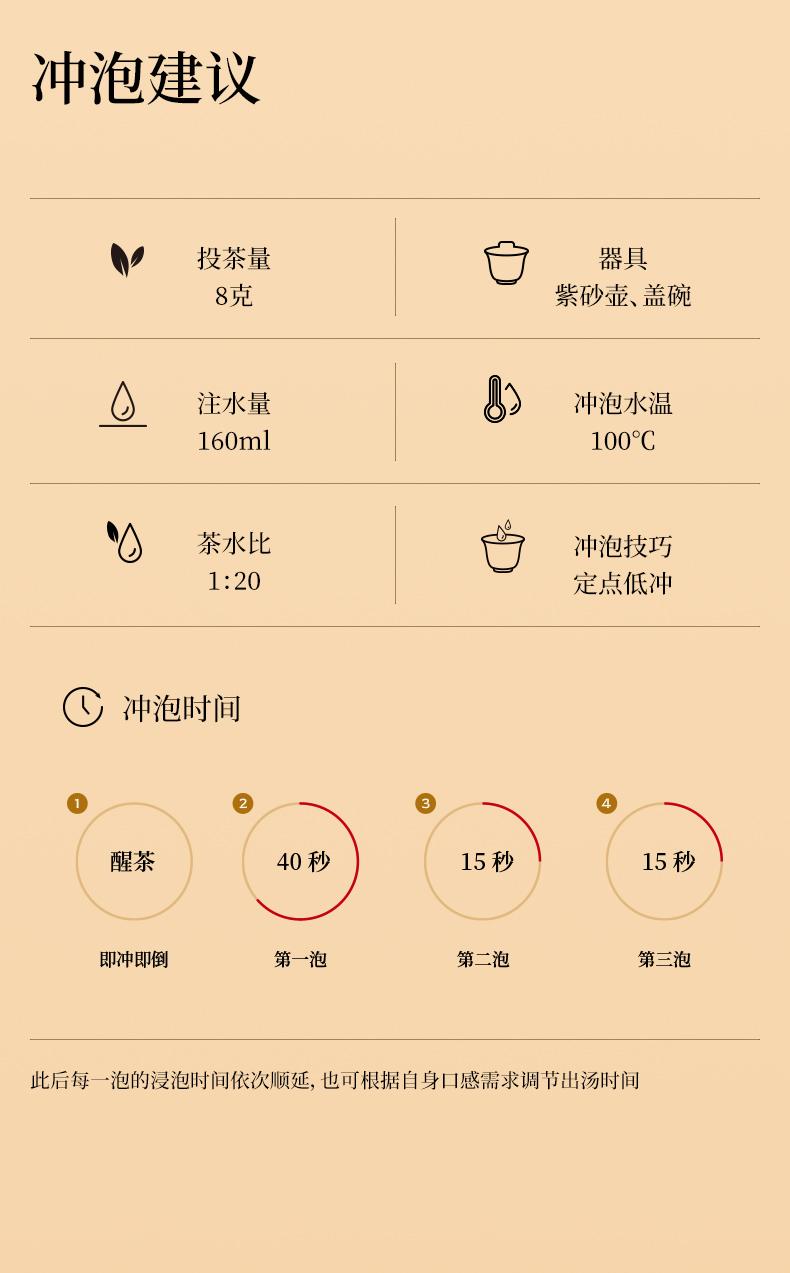 冲泡建议

投茶量
8克

器具
紫砂壶、盖碗

注水量
160ml

冲泡水温
100℃

茶水比
1:20

冲泡技巧
定点低冲

冲泡时间

1
醒茶
即冲即倒

2
40秒
第一泡

3
15秒
第二泡

4
15秒
第三泡

此后每一泡的浸泡时间依次顺延，也可根据自身口感需求调节出汤时间