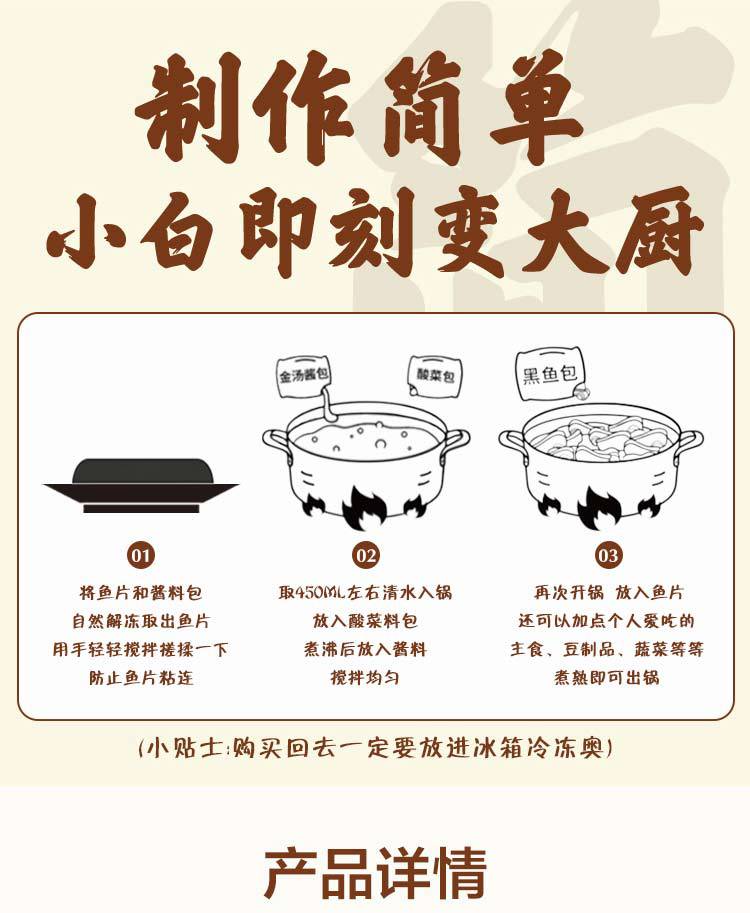 制作简单
小白即刻变大厨

金汤酱包

酸菜包

黑鱼包

01
将鱼片和酱料包
自然解冻取出鱼片
用手轻轻搅拌搓揉一下
防止鱼片粘连

02
取450ML左右清水入锅
放入酸菜料包
煮沸后放入酱料
搅拌均匀

03
再次开锅 放入鱼片
还可以加点个人爱吃的
主食、豆制品、蔬菜等等
煮熟即可出锅

(小贴士:购买回去一定要放进冰箱冷冻奥)

产品详情