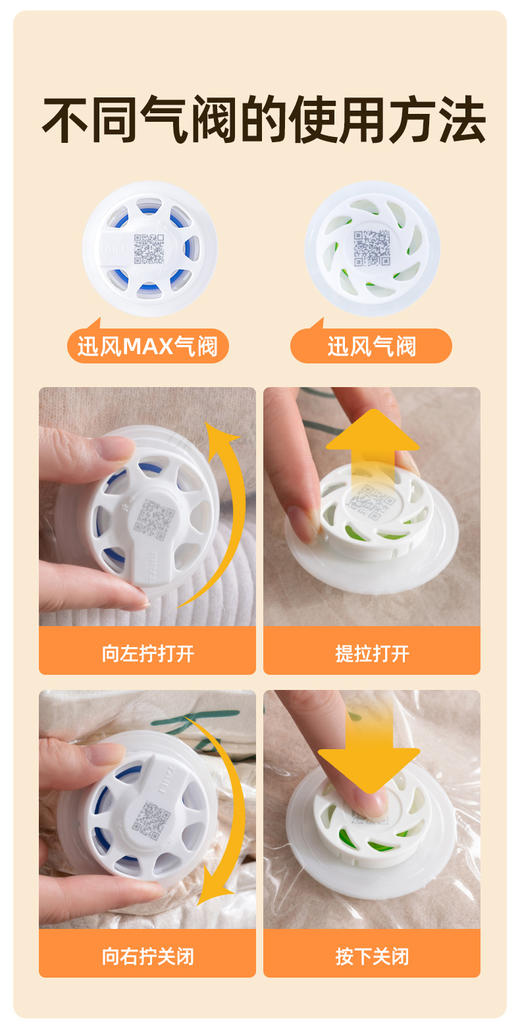 不同气阀的使用方法

迅风MAX气阀

迅风气阀

向左拧打开

提拉打开

向右拧关闭

按下关闭