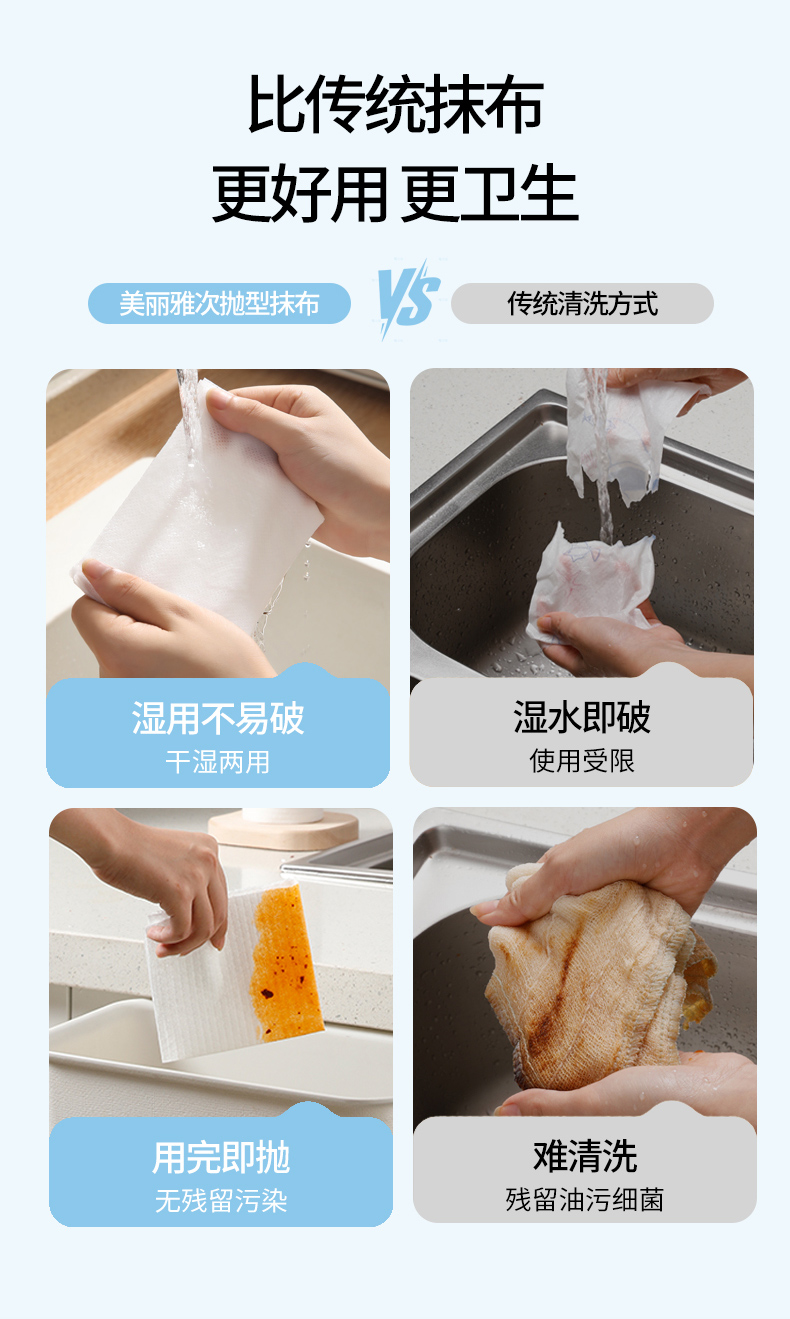 比传统抹布
更好用 更卫生

美丽雅次抛型抹布

VS

传统清洗方式

湿用不易破
干湿两用

湿水即破
使用受限

用完即抛
无残留污染

难清洗
残留油污细菌