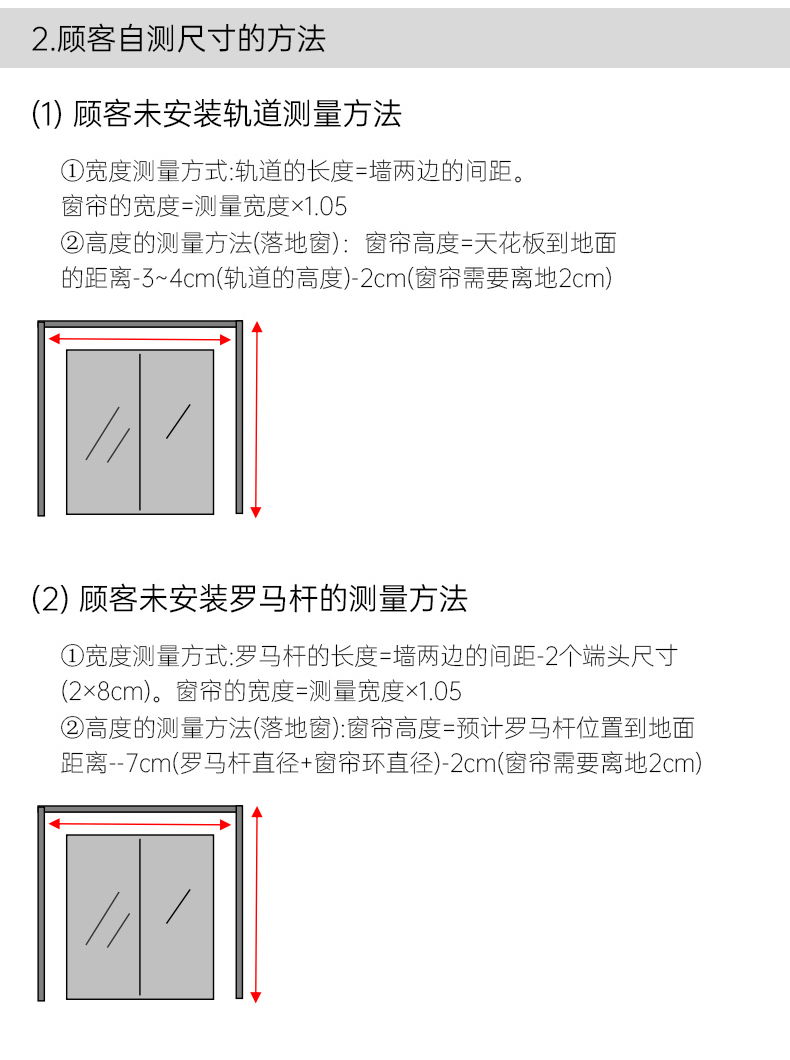 2.顾客自测尺寸的方法

(1) 顾客未安装轨道测量方法

①宽度测量方式:轨道的长度=墙两边的间距。
窗帘的宽度=测量宽度×1.05
②高度的测量方法(落地窗)：窗帘高度=天花板到地面的距离-3~4cm(轨道的高度)-2cm(窗帘需要离地2cm)

(2) 顾客未安装罗马杆的测量方法

①宽度测量方式:罗马杆的长度=墙两边的间距-2个端头尺寸(2×8cm)。窗帘的宽度=测量宽度×1.05
②高度的测量方法(落地窗):窗帘高度=预计罗马杆位置到地面距离--7cm(罗马杆直径+窗帘环直径)-2cm(窗帘需要离地2cm)