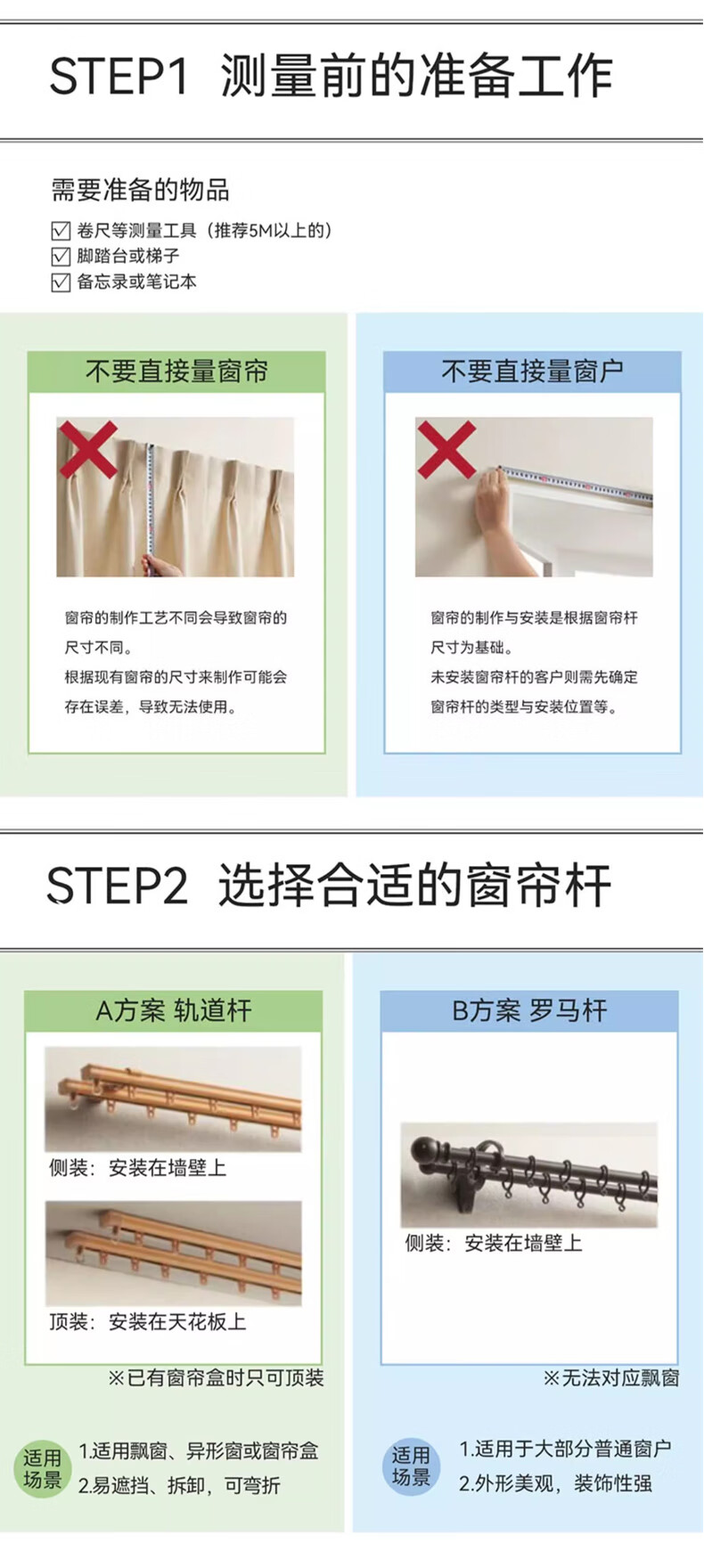 STEP1 测量前的准备工作

需要准备的物品

☑ 卷尺等测量工具（推荐5M以上的）
☑ 脚踏台或梯子
☑ 备忘录或笔记本

不要直接量窗帘

窗帘的制作工艺不同会导致窗帘的尺寸不同。
根据现有窗帘的尺寸来制作可能会存在误差，导致无法使用。

不要直接量窗户

窗帘的制作与安装是根据窗帘杆尺寸为基础。
未安装窗帘杆的客户则需先确定窗帘杆的类型与安装位置等。

STEP2 选择合适的窗帘杆

A方案 轨道杆

侧装：安装在墙壁上

顶装：安装在天花板上

※已有窗帘盒时只可顶装

适用场景 1.适用飘窗、异形窗或窗帘盒
2.易遮挡、拆卸，可弯折

B方案 罗马杆

侧装：安装在墙壁上

※无法对应飘窗

适用场景 1.适用于大部分普通窗户
2.外形美观，装饰性强