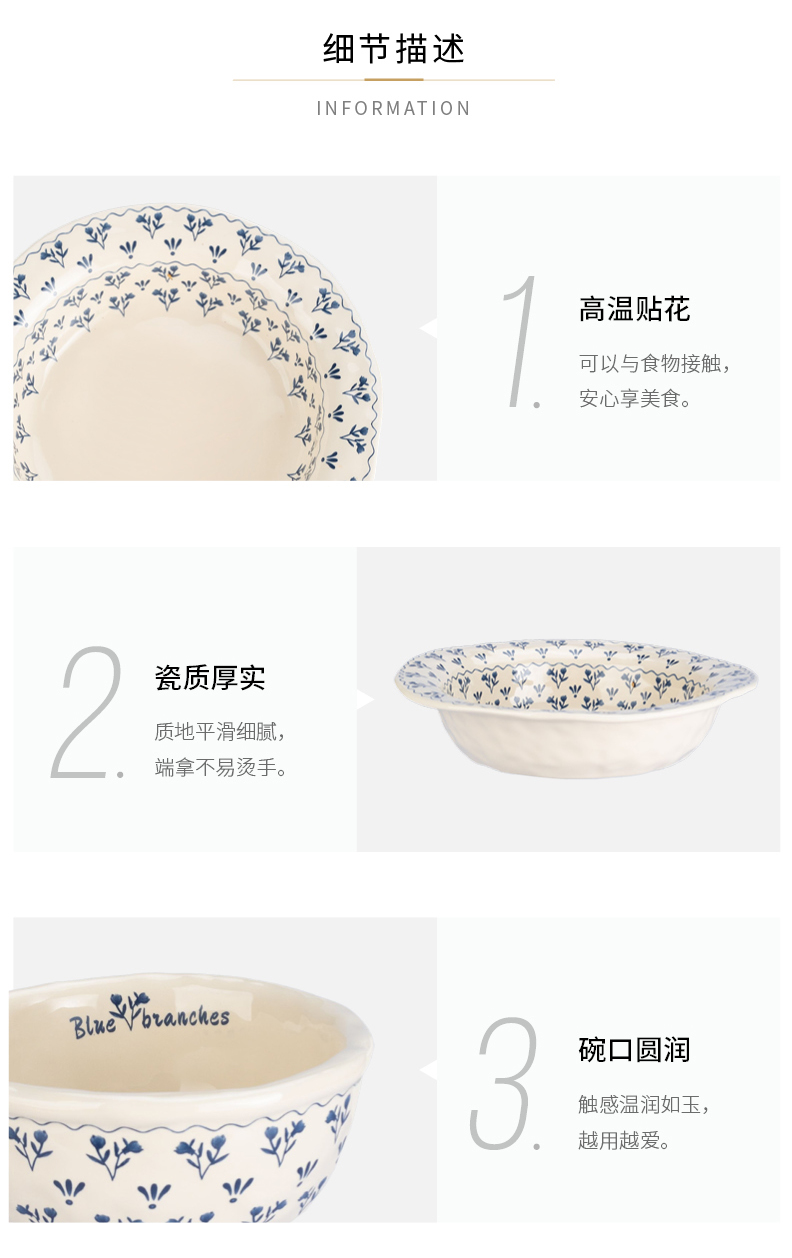 细节描述

INFORMATION

1.

高温贴花

可以与食物接触，安心享美食。

2.

瓷质厚实

质地平滑细腻，端拿不易烫手。

Blue branches

3.

碗口圆润

触感温润如玉，越用越爱。