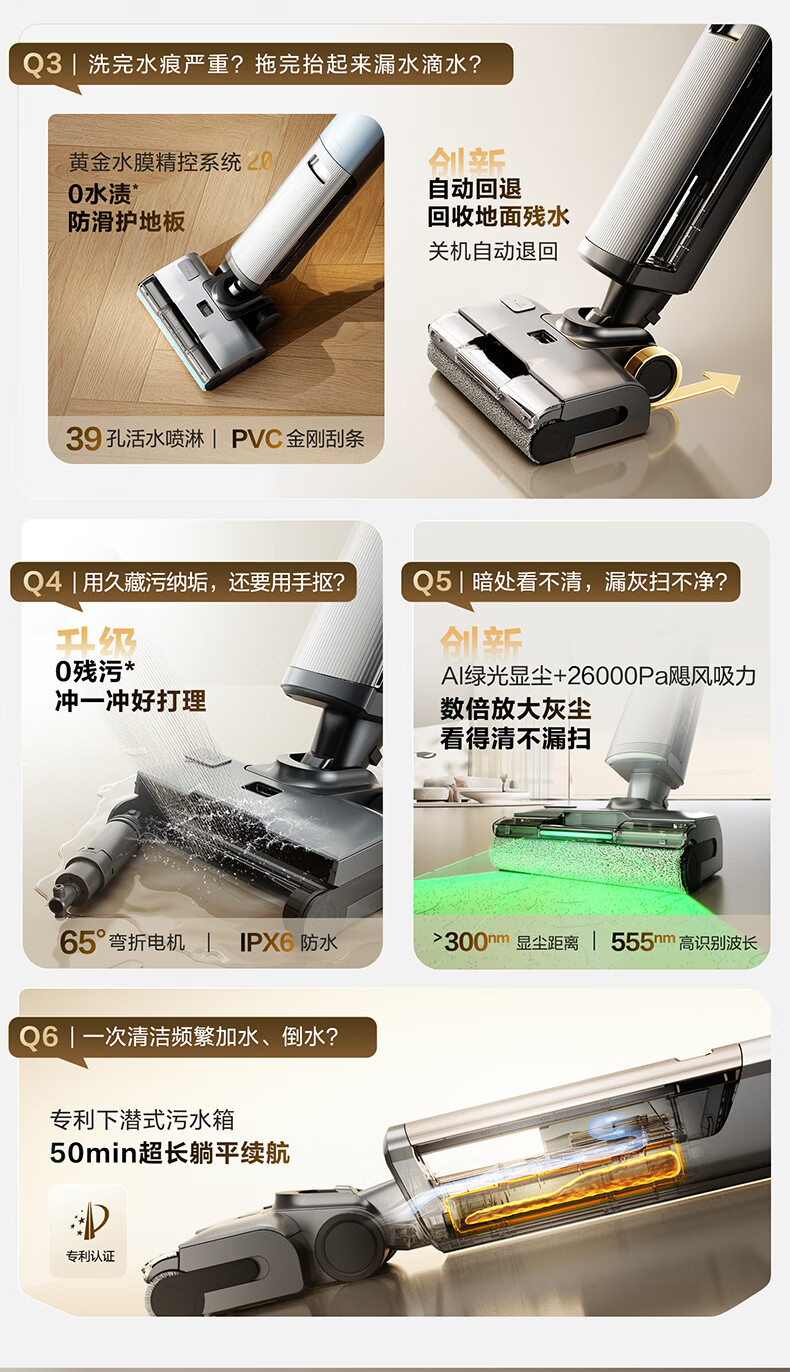 Q3 | 洗完水痕严重？拖完抬起来漏水滴水？

黄金水膜精控系统 2.0
0水渍*
防滑护地板

39 孔活水喷淋 | PVC 金刚刮条

创新
自动回退
回收地面残水
关机自动退回

Q4 | 用久藏污纳垢，还要用手抠？

升级
0残污*
冲一冲好打理

65° 弯折电机 | IPX6 防水

Q5 | 暗处看不清，漏灰扫不净？

创新
AI绿光显尘+26000Pa飓风吸力
数倍放大灰尘
看得清不漏扫

>300nm 显尘距离 | 555nm 高识别波长

Q6 | 一次清洁频繁加水、倒水？

专利下潜式污水箱
50min超长躺平续航

专利认证