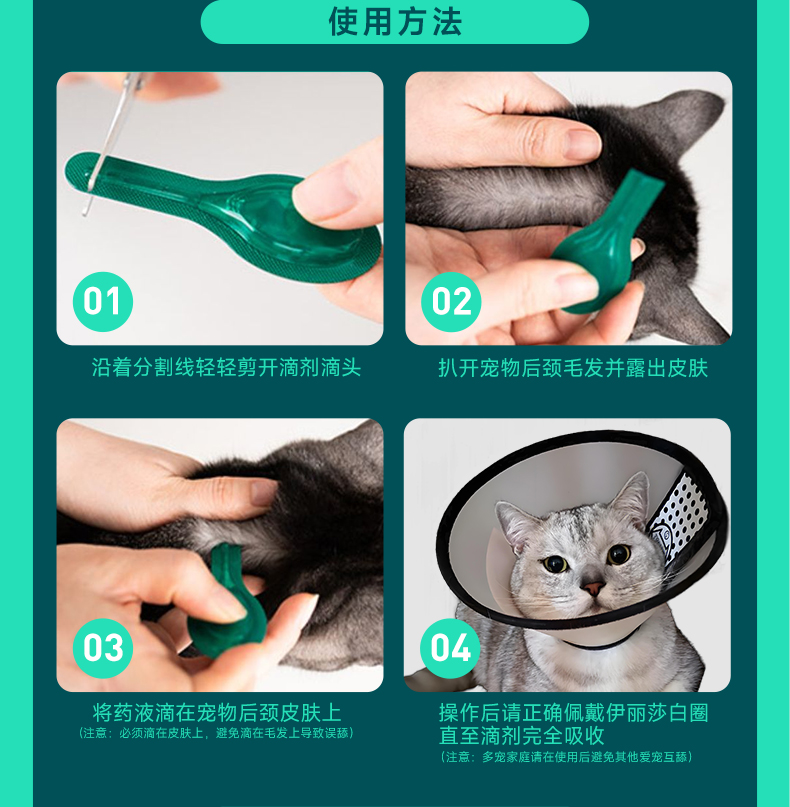 使用方法

01

沿着分割线轻轻剪开滴剂滴头

02

扒开宠物后颈毛发并露出皮肤

03

将药液滴在宠物后颈皮肤上
（注意：必须滴在皮肤上，避免滴在毛发上导致误舔）

04

操作后请正确佩戴伊丽莎白圈直至滴剂完全吸收
（注意：多宠家庭请在使用后避免其他爱宠互舔）