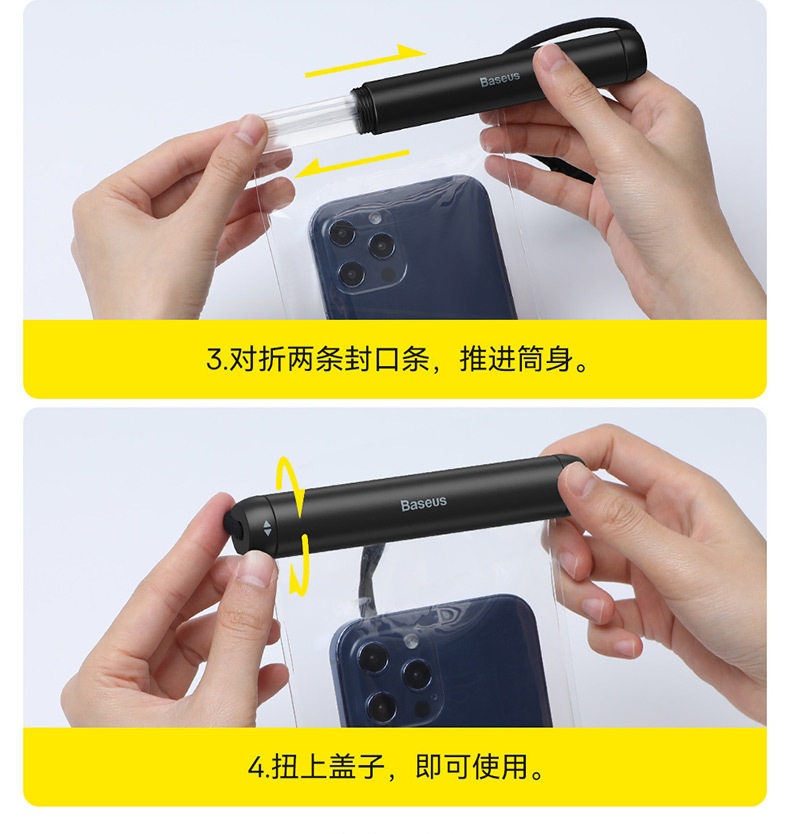 Baseus

3.对折两条封口条，推进筒身。

Baseus

4.扭上盖子，即可使用。