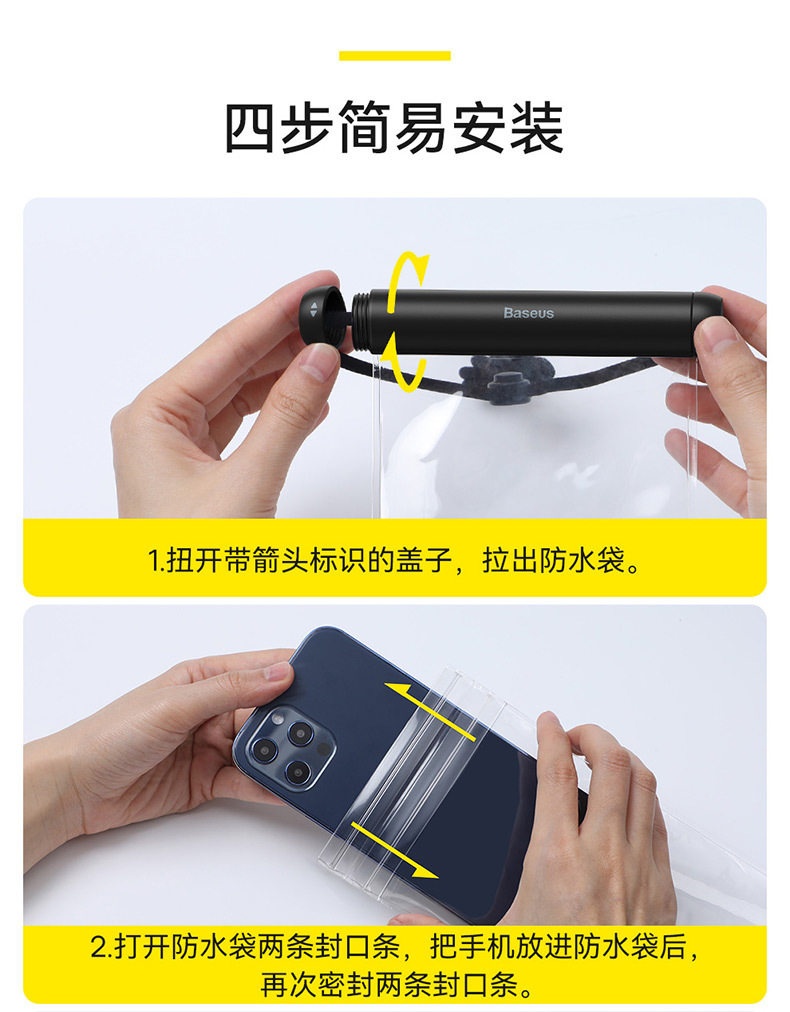 四步简易安装

Baseus

1.扭开带箭头标识的盖子，拉出防水袋。

2.打开防水袋两条封口条，把手机放进防水袋后，再次密封两条封口条。