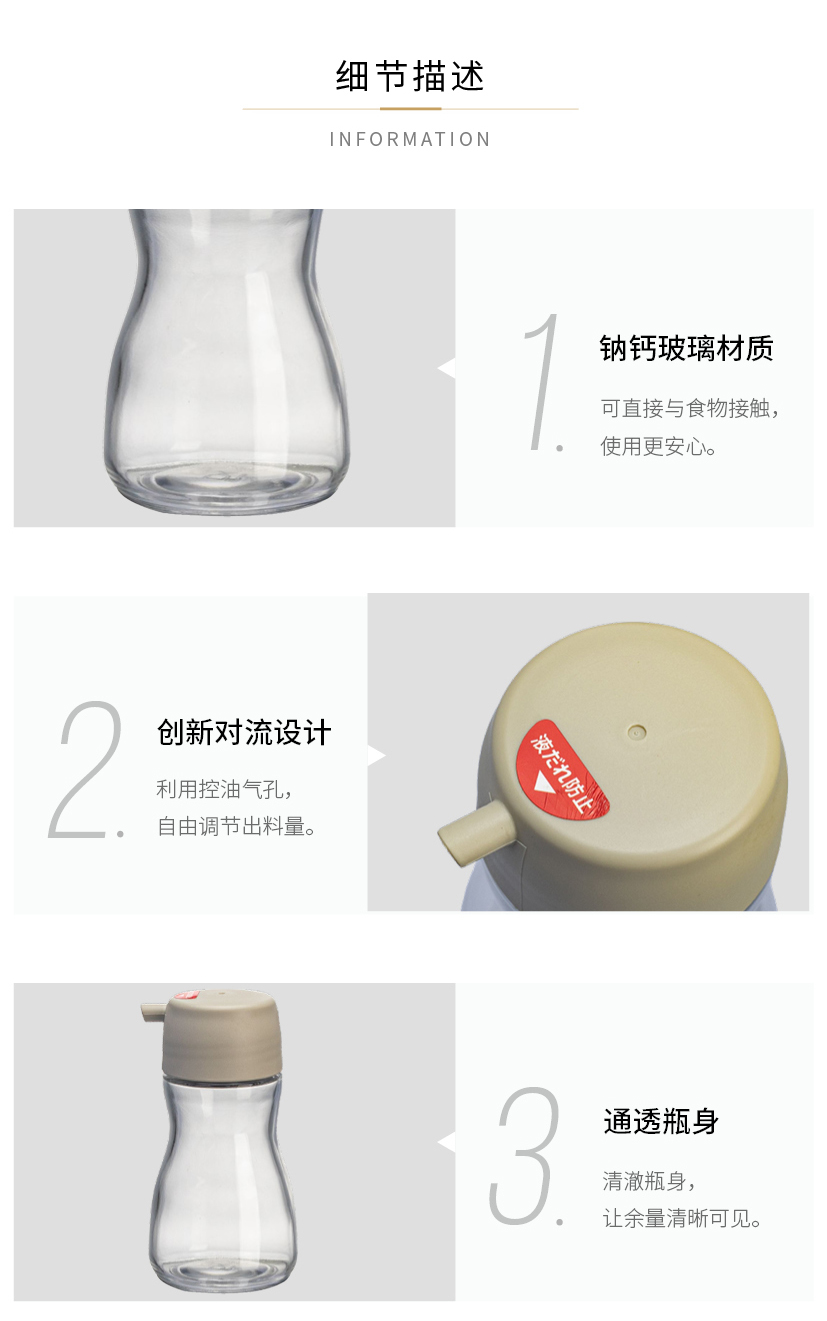 细节描述

INFORMATION

1.

钠钙玻璃材质

可直接与食物接触，使用更安心。

2.

创新对流设计

利用控油气孔，自由调节出料量。

液だれ防止

3.

通透瓶身

清澈瓶身，让余量清晰可见。