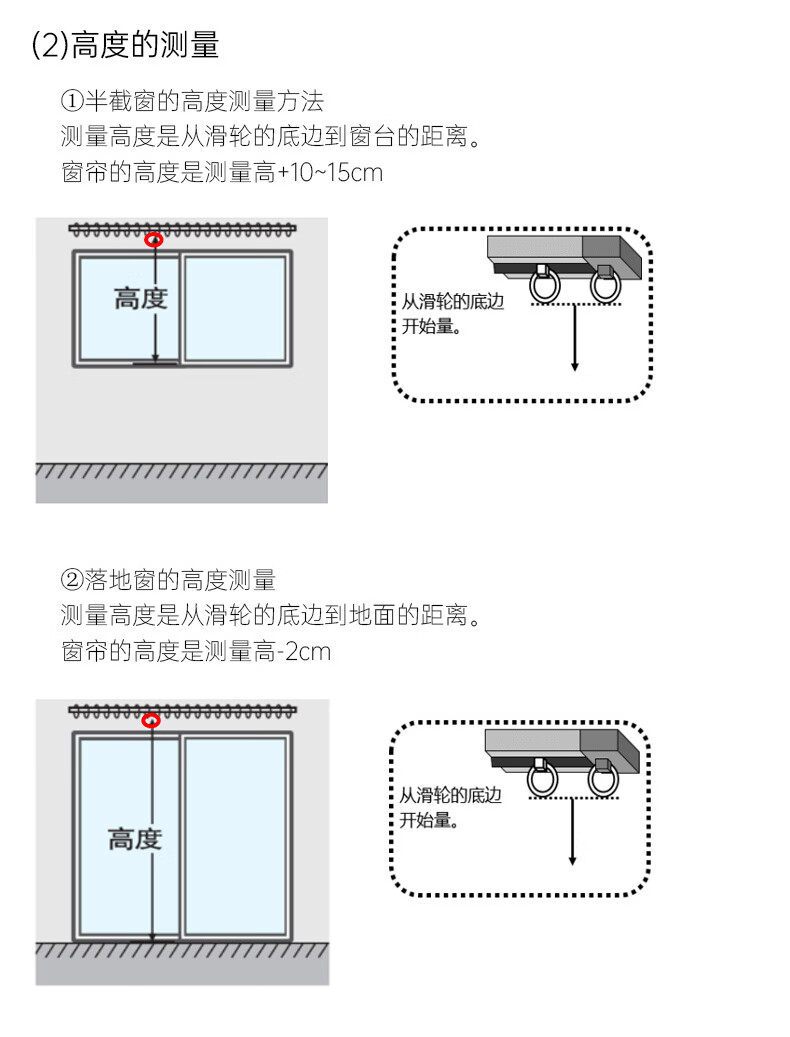 (2)高度的测量

①半截窗的高度测量方法
测量高度是从滑轮的底边到窗台的距离。
窗帘的高度是测量高+10~15cm

高度

从滑轮的底边开始量。

②落地窗的高度测量
测量高度是从滑轮的底边到地面的距离。
窗帘的高度是测量高-2cm

高度

从滑轮的底边开始量。