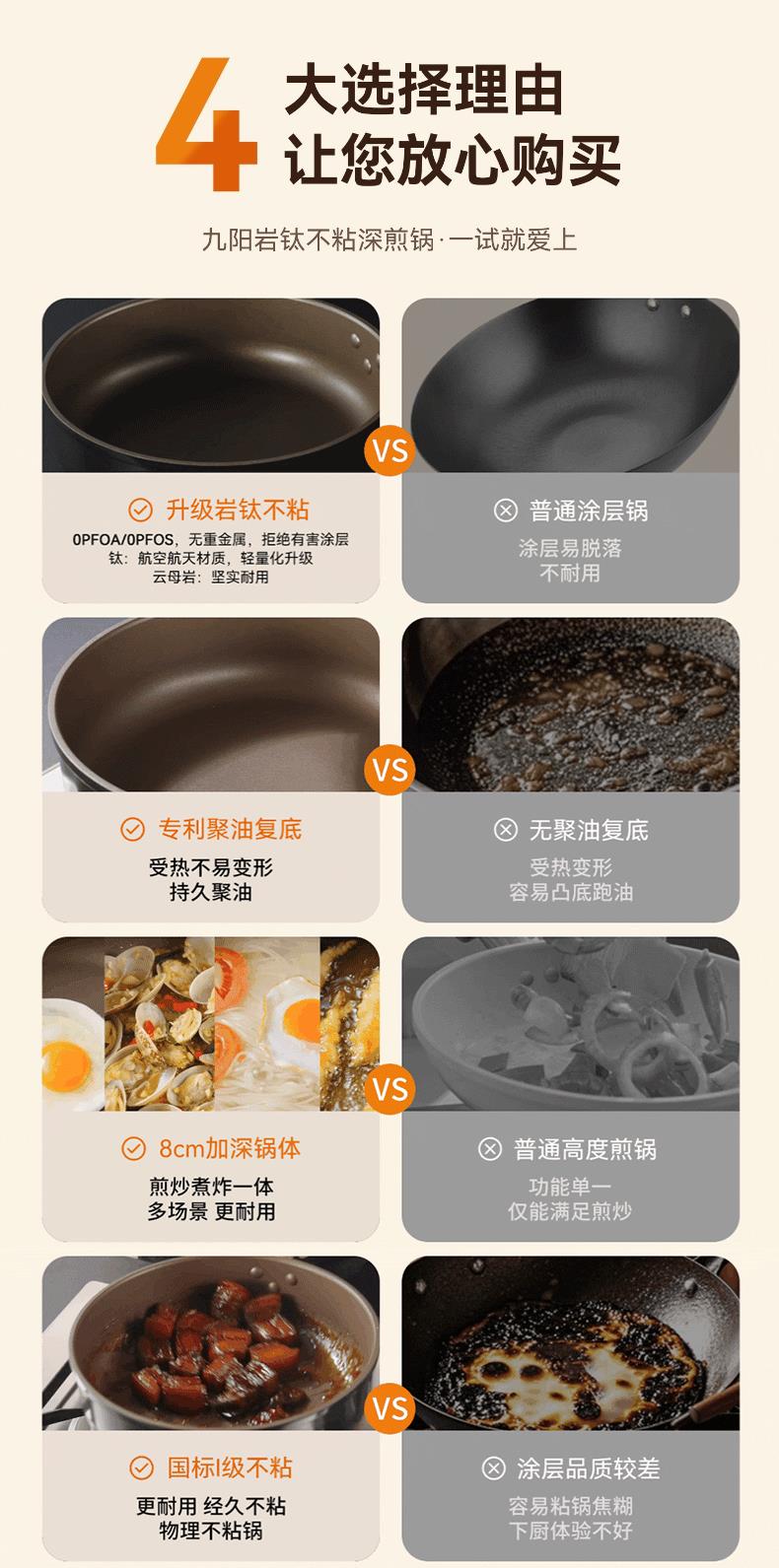 4 大选择理由
让您放心购买

九阳岩钛不粘深煎锅·一试就爱上

VS

升级岩钛不粘
0PFOA/0PFOS，无重金属，拒绝有害涂层
钛：航空航天材质，轻量化升级
云母岩：坚实耐用

普通涂层锅
涂层易脱落
不耐用

VS

专利聚油复底
受热不易变形
持久聚油

无聚油复底
受热变形
容易凸底跑油

VS

8cm加深锅体
煎炒煮炸一体
多场景 更耐用

普通高度煎锅
功能单一
仅能满足煎炒

VS

国标I级不粘
更耐用 经久不粘
物理不粘锅

涂层品质较差
容易粘锅焦糊
下厨体验不好