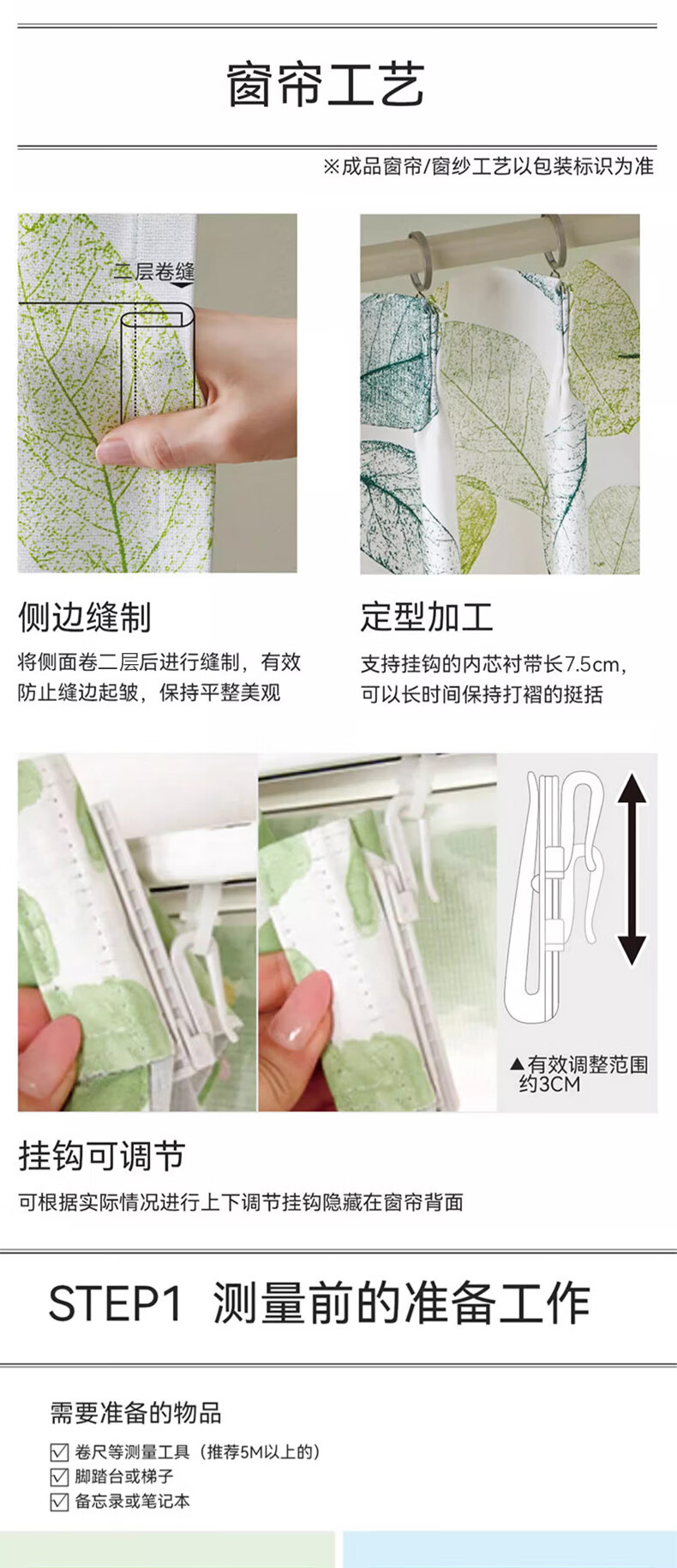 窗帘工艺

※成品窗帘/窗纱工艺以包装标识为准

二层卷缝

侧边缝制

将侧面卷二层后进行缝制，有效防止缝边起皱，保持平整美观

定型加工

支持挂钩的内芯衬带长7.5cm，可以长时间保持打褶的挺括

▲有效调整范围约3CM

挂钩可调节

可根据实际情况进行上下调节挂钩隐藏在窗帘背面

STEP1 测量前的准备工作

需要准备的物品

☑ 卷尺等测量工具（推荐5M以上的）
☑ 脚踏台或梯子
☑ 备忘录或笔记本