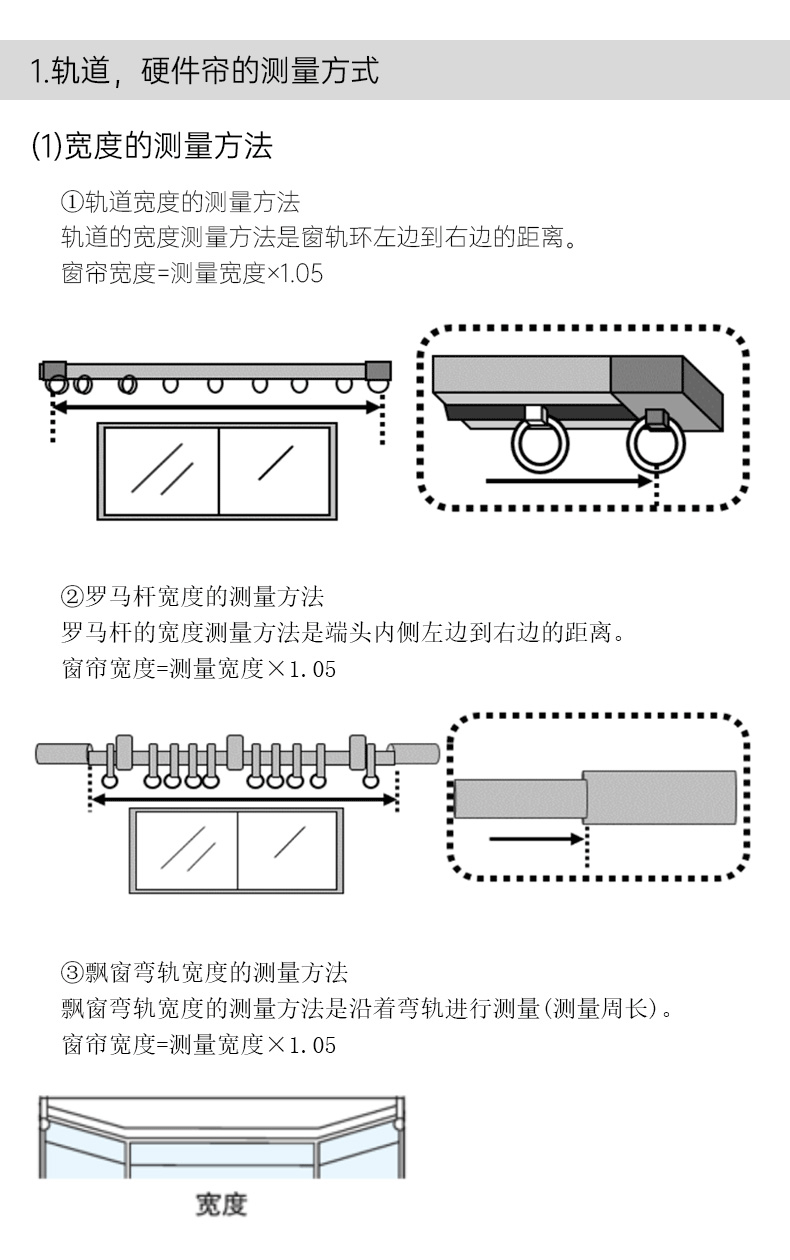 1.轨道，硬件帘的测量方式

(1)宽度的测量方法

①轨道宽度的测量方法
轨道的宽度测量方法是窗轨环左边到右边的距离。
窗帘宽度=测量宽度×1.05

②罗马杆宽度的测量方法
罗马杆的宽度测量方法是端头内侧左边到右边的距离。
窗帘宽度=测量宽度×1.05

③飘窗弯轨宽度的测量方法
飘窗弯轨宽度的测量方法是沿着弯轨进行测量(测量周长)。
窗帘宽度=测量宽度×1.05

宽度