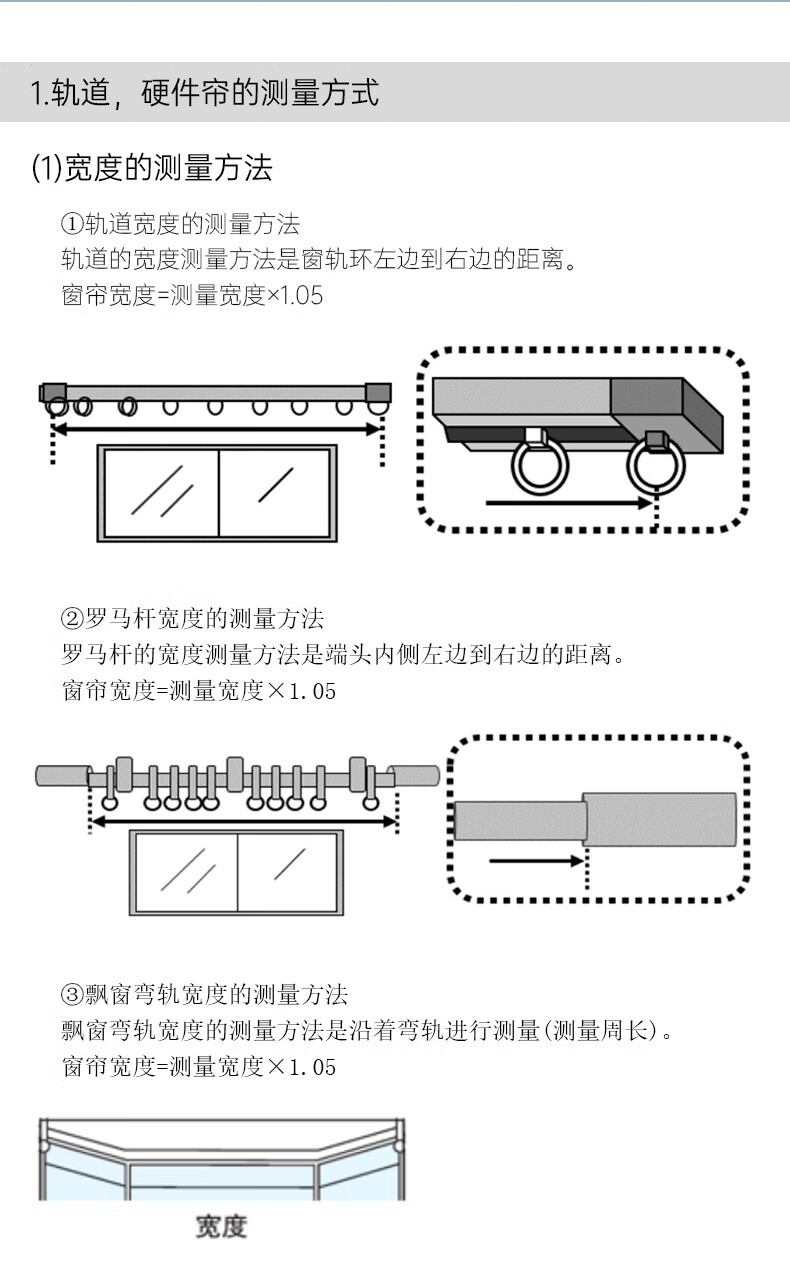 1.轨道，硬件帘的测量方式

(1)宽度的测量方法

①轨道宽度的测量方法
轨道的宽度测量方法是窗轨环左边到右边的距离。
窗帘宽度=测量宽度×1.05

②罗马杆宽度的测量方法
罗马杆的宽度测量方法是端头内侧左边到右边的距离。
窗帘宽度=测量宽度×1.05

③飘窗弯轨宽度的测量方法
飘窗弯轨宽度的测量方法是沿着弯轨进行测量(测量周长)。
窗帘宽度=测量宽度×1.05

宽度