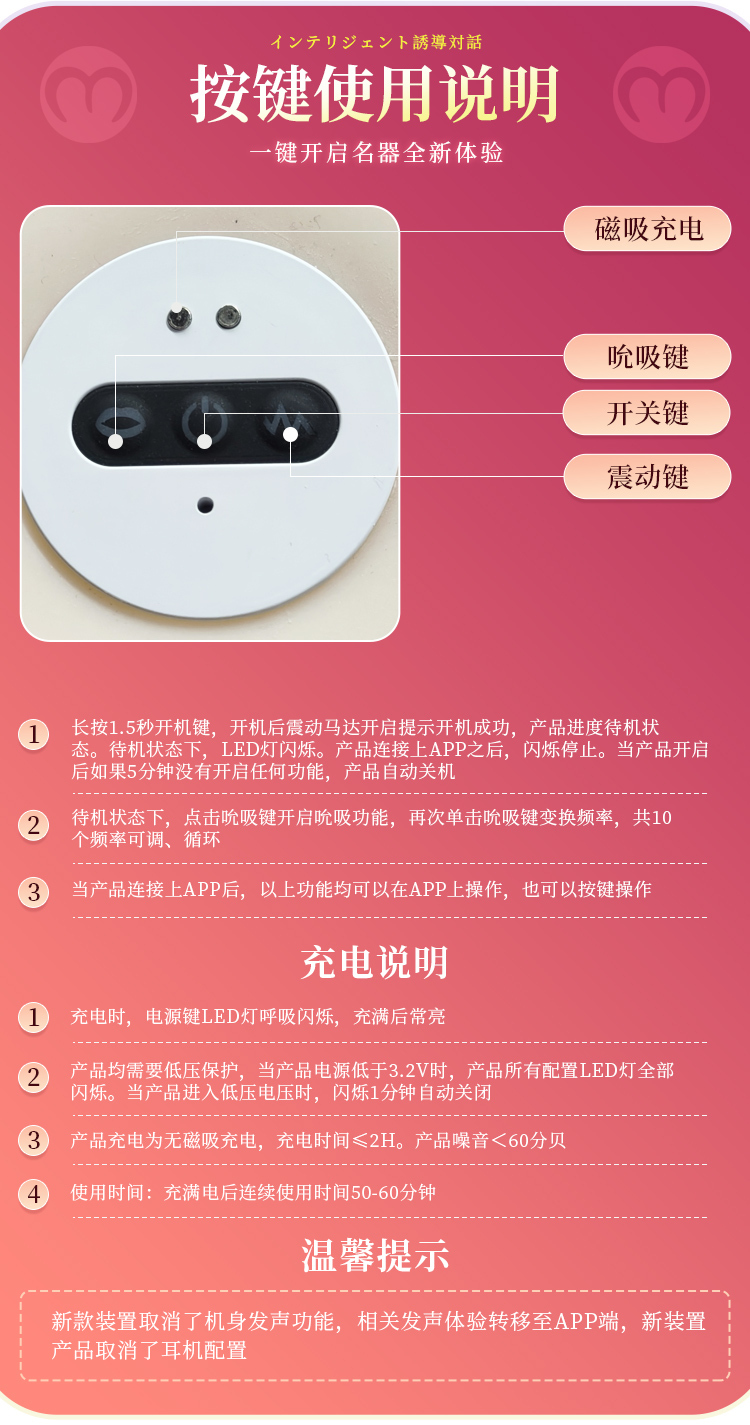 インテリジェント誘導対話
按键使用说明
一键开启名器全新体验

磁吸充电
吮吸键
开关键
震动键

1 长按1.5秒开机键，开机后震动马达开启提示开机成功，产品进度待机状态。待机状态下，LED灯闪烁。产品连接上APP之后，闪烁停止。当产品开启后如果5分钟没有开启任何功能，产品自动关机

2 待机状态下，点击吮吸键开启吮吸功能，再次单击吮吸键变换频率，共10个频率可调、循环

3 当产品连接上APP后，以上功能均可以在APP上操作，也可以按键操作

充电说明

1 充电时，电源键LED灯呼吸闪烁，充满后常亮

2 产品均需要低压保护，当产品电源低于3.2V时，产品所有配置LED灯全部闪烁。当产品进入低压电压时，闪烁1分钟自动关闭

3 产品充电为无磁吸充电，充电时间≤2H。产品噪音＜60分贝

4 使用时间：充满电后连续使用时间50-60分钟

温馨提示

新款装置取消了机身发声功能，相关发声体验转移至APP端，新装置产品取消了耳机配置