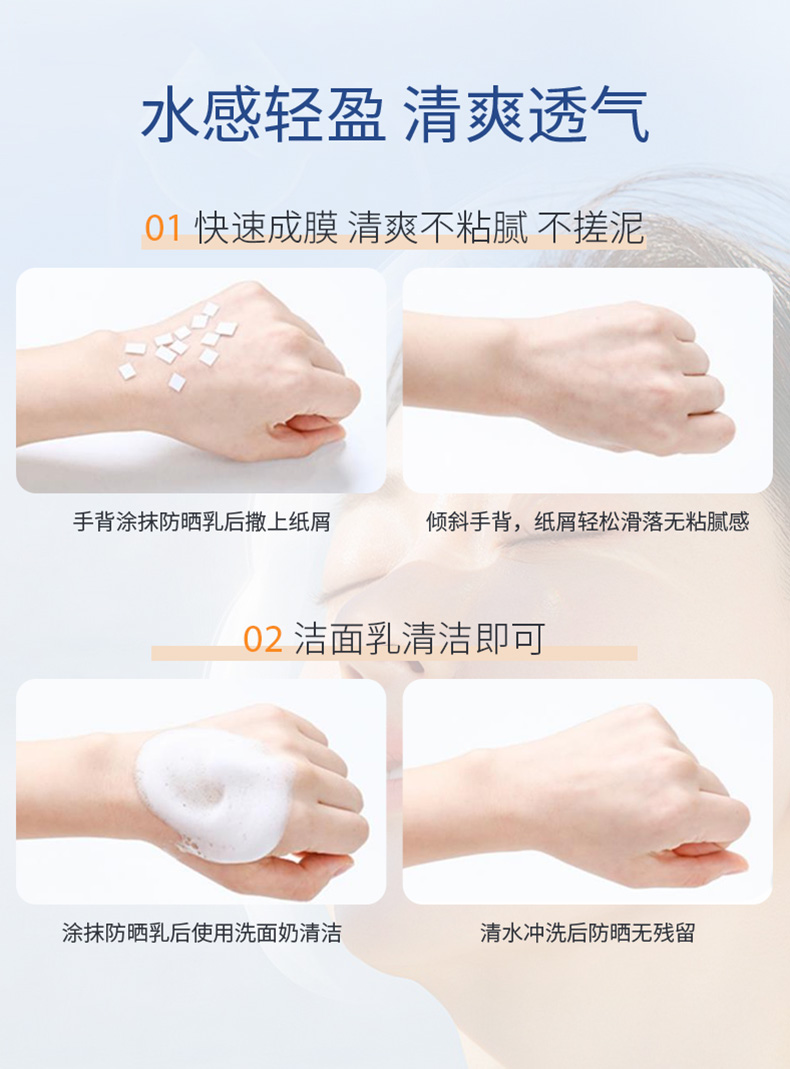 水感轻盈 清爽透气

01 快速成膜 清爽不粘腻 不搓泥

手背涂抹防晒乳后撒上纸屑

倾斜手背，纸屑轻松滑落无粘腻感

02 洁面乳清洁即可

涂抹防晒乳后使用洗面奶清洁

清水冲洗后防晒无残留