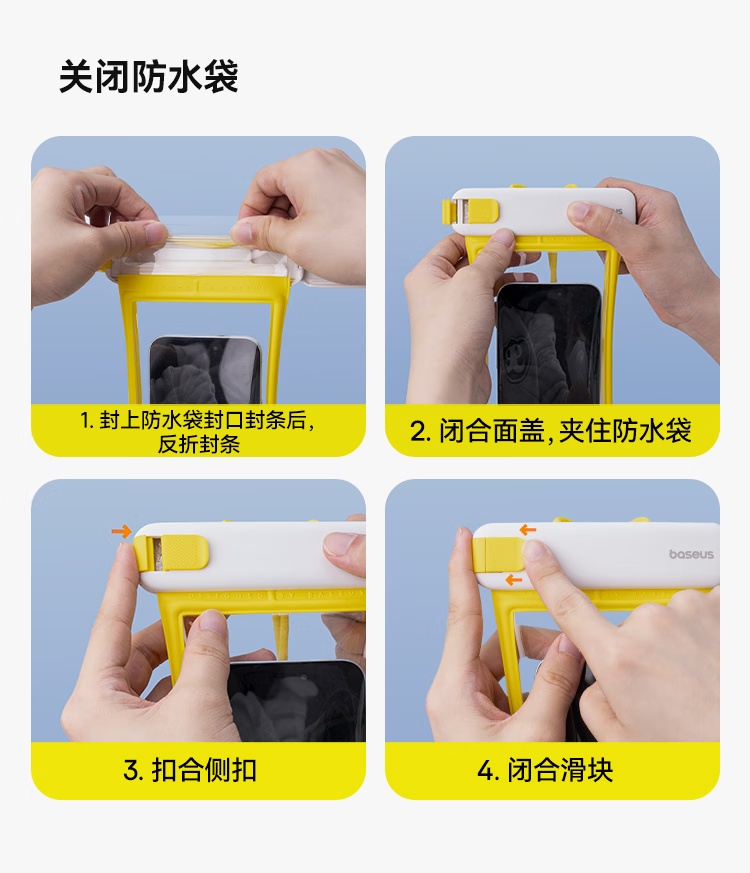 关闭防水袋

1. 封上防水袋封口封条后，反折封条

2. 闭合面盖，夹住防水袋

3. 扣合侧扣

baseus

4. 闭合滑块