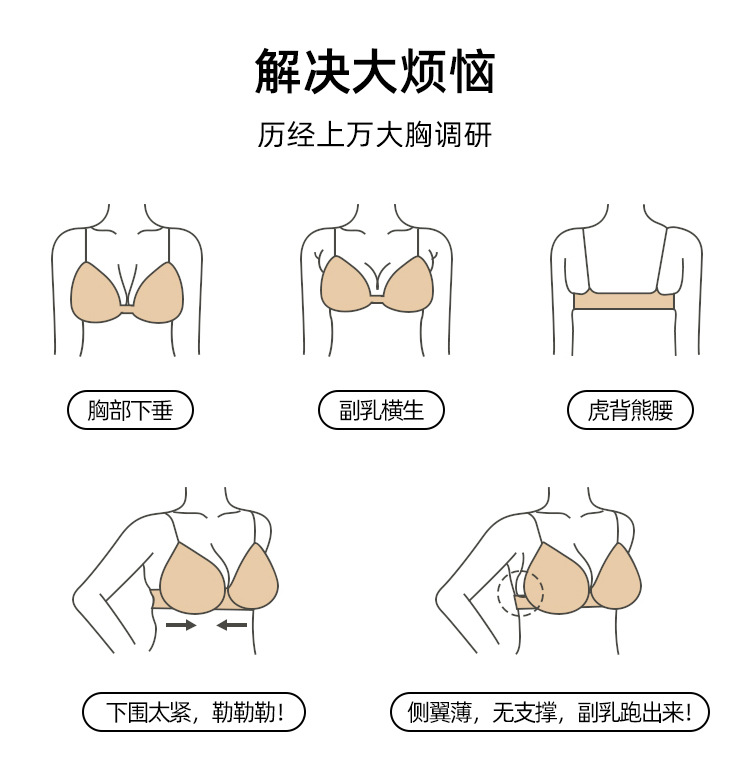 解决大烦恼

历经上万大胸调研

胸部下垂

副乳横生

虎背熊腰

下围太紧，勒勒勒！

侧翼薄，无支撑，副乳跑出来！