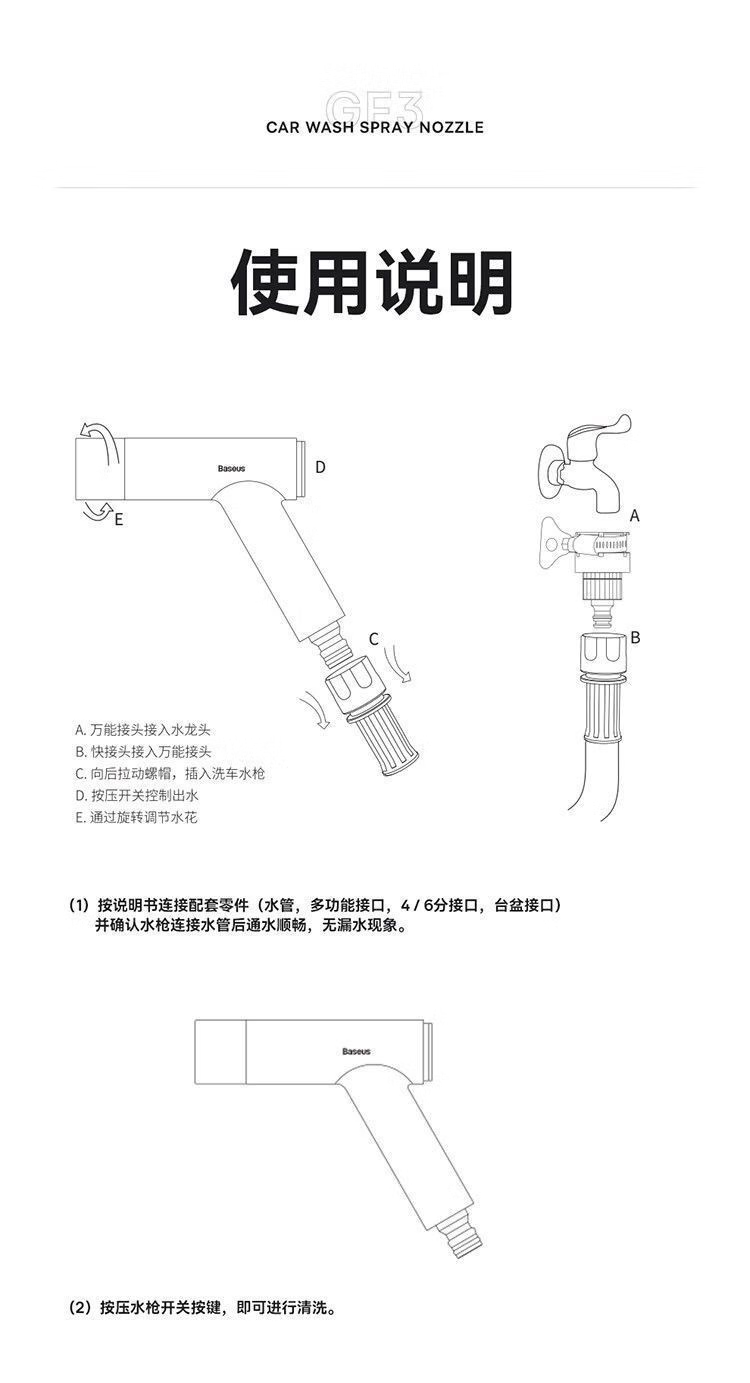 GF3
CAR WASH SPRAY NOZZLE

使用说明

Baseus
D
E
C
A
B

A. 万能接头接入水龙头
B. 快接头接入万能接头
C. 向后拉动螺帽，插入洗车水枪
D. 按压开关控制出水
E. 通过旋转调节水花

(1) 按说明书连接配套零件（水管，多功能接口，4 / 6分接口，台盆接口）并确认水枪连接水管后通水顺畅，无漏水现象。

Baseus

(2) 按压水枪开关按键，即可进行清洗。