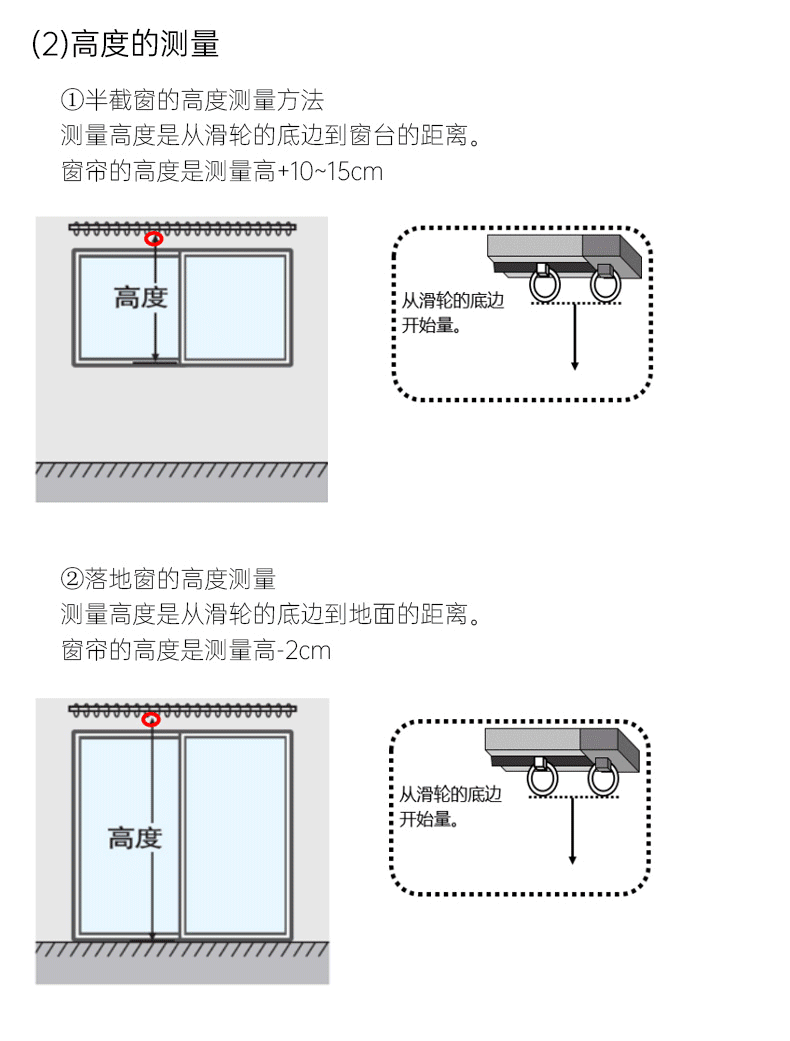 (2)高度的测量

①半截窗的高度测量方法
测量高度是从滑轮的底边到窗台的距离。
窗帘的高度是测量高+10~15cm

高度

从滑轮的底边开始量。

②落地窗的高度测量
测量高度是从滑轮的底边到地面的距离。
窗帘的高度是测量高-2cm

高度

从滑轮的底边开始量。