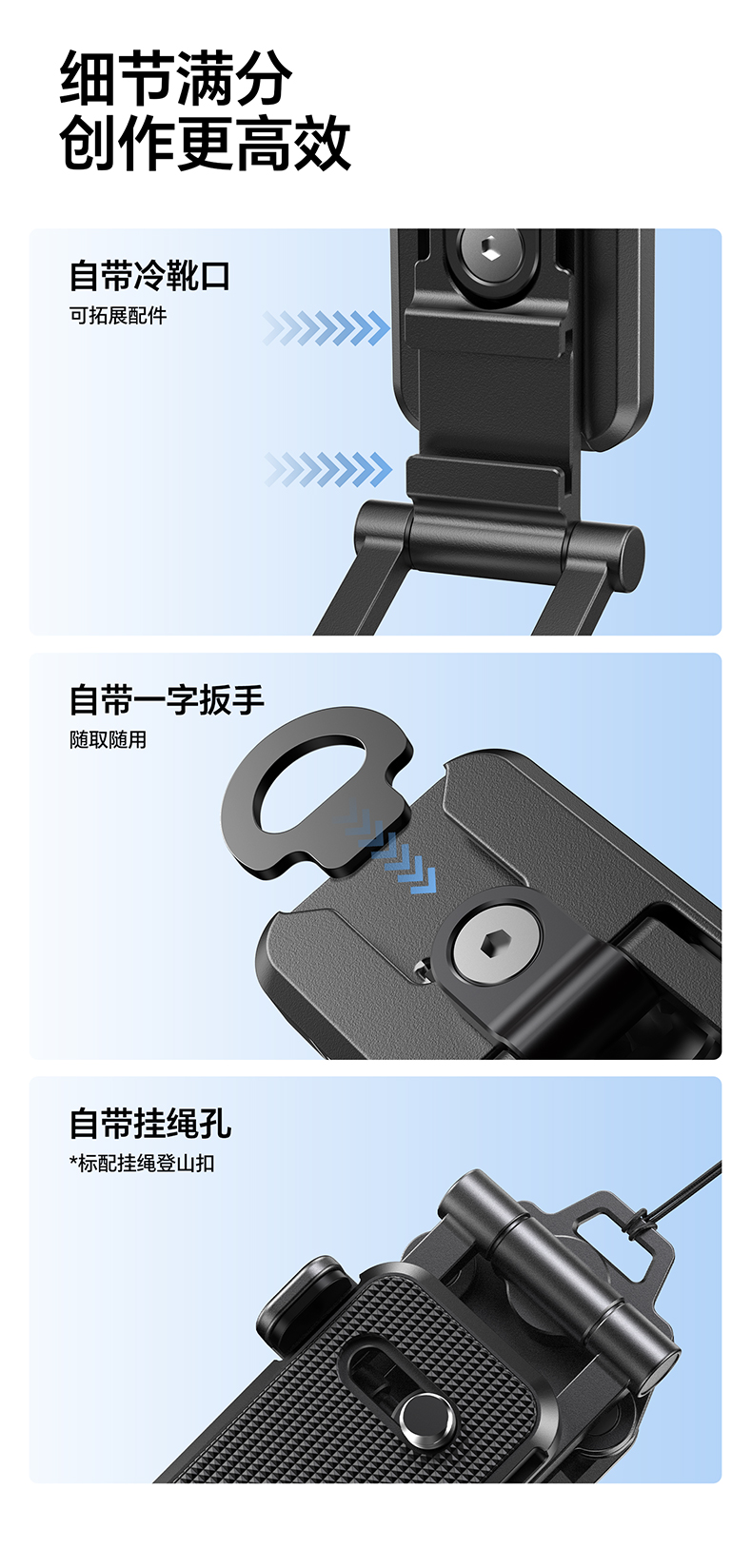 细节满分
创作更高效

自带冷靴口
可拓展配件

自带一字扳手
随取随用

自带挂绳孔
*标配挂绳登山扣