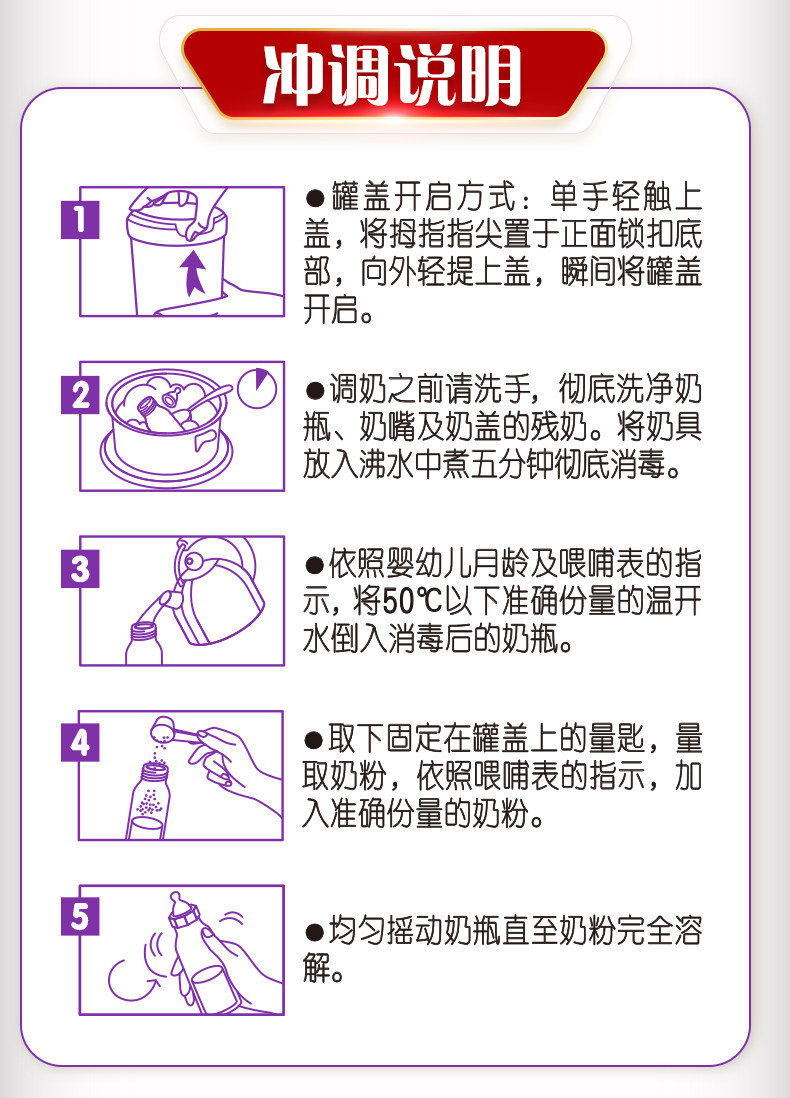 冲调说明

1

●罐盖开启方式：单手轻触上盖，将拇指指尖置于正面锁扣底部，向外轻提上盖，瞬间将罐盖开启。

2

●调奶之前请洗手，彻底洗净奶瓶、奶嘴及奶盖的残奶。将奶具放入沸水中煮五分钟彻底消毒。

3

●依照婴幼儿月龄及喂哺表的指示，将50℃以下准确份量的温开水倒入消毒后的奶瓶。

4

●取下固定在罐盖上的量匙，量取奶粉，依照喂哺表的指示，加入准确份量的奶粉。

5

●均匀摇动奶瓶直至奶粉完全溶解。