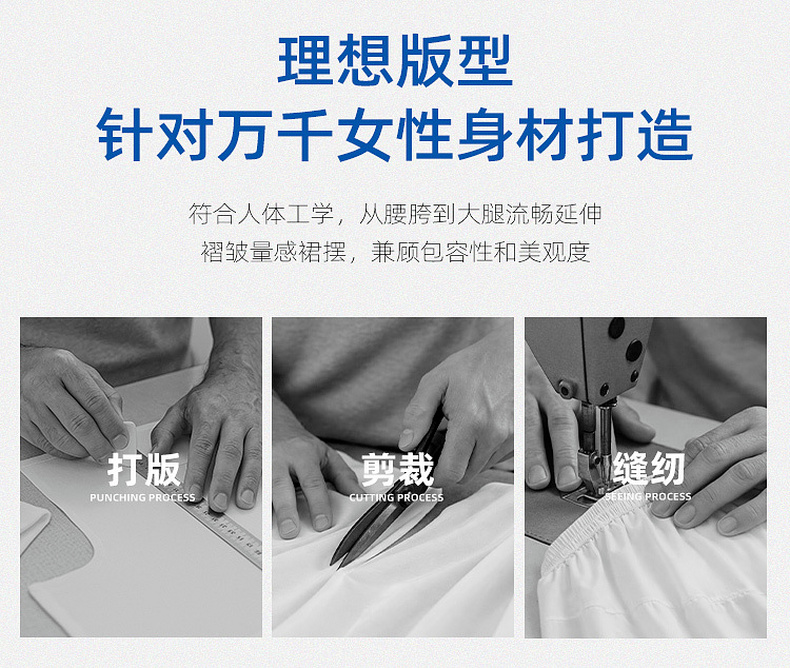 理想版型
针对万千女性身材打造

符合人体工学，从腰胯到大腿流畅延伸
褶皱量感裙摆，兼顾包容性和美观度

打版
PUNCHING PROCESS

剪裁
CUTTING PROCESS

缝纫
SEEING PROCESS