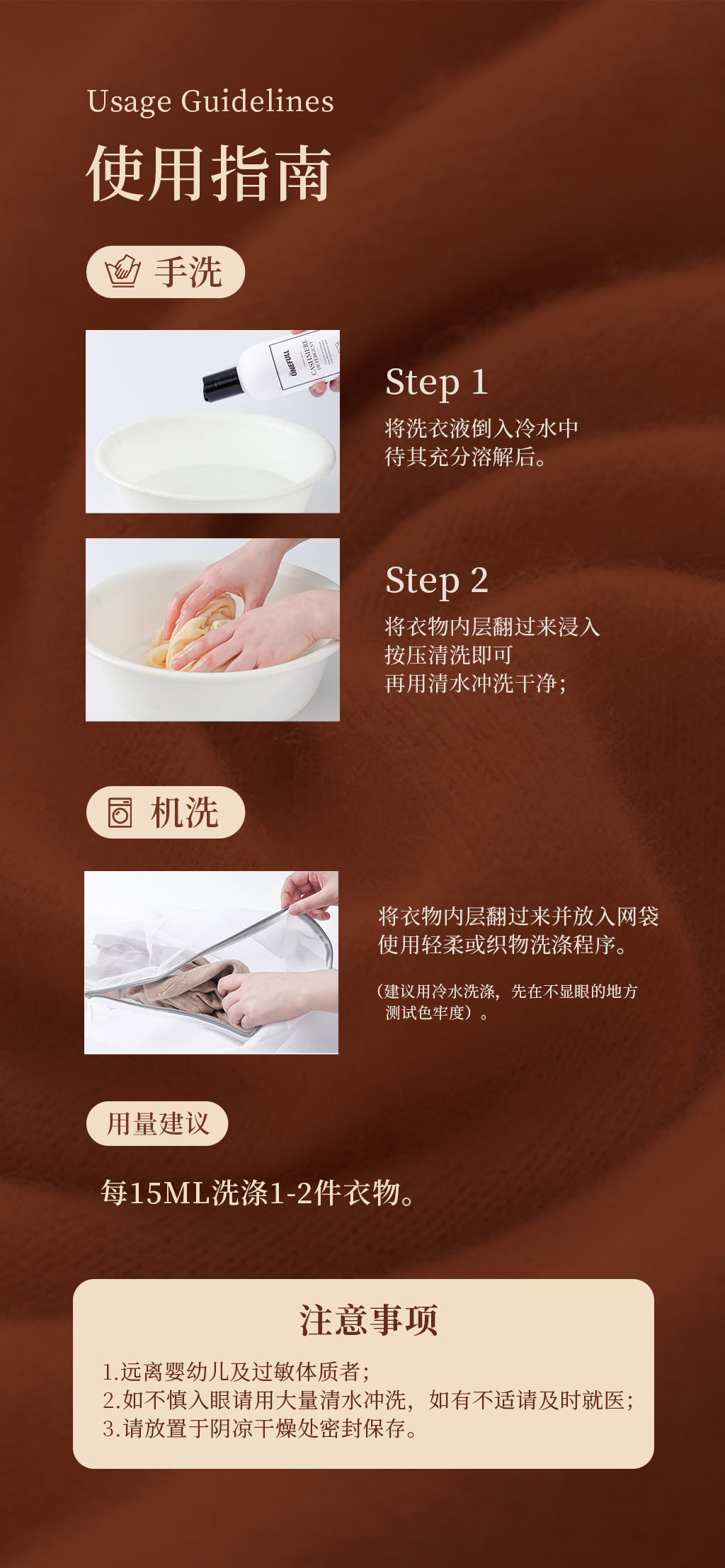 Usage Guidelines

使用指南

手洗

ONEFULL
CASHMERE DETERGENT

Step 1

将洗衣液倒入冷水中
待其充分溶解后。

Step 2

将衣物内层翻过来浸入
按压清洗即可
再用清水冲洗干净；

机洗

将衣物内层翻过来并放入网袋
使用轻柔或织物洗涤程序。

（建议用冷水洗涤，先在不显眼的地方测试色牢度）。

用量建议

每15ML洗涤1-2件衣物。

注意事项

1.远离婴幼儿及过敏体质者；
2.如不慎入眼请用大量清水冲洗，如有不适请及时就医；
3.请放置于阴凉干燥处密封保存。