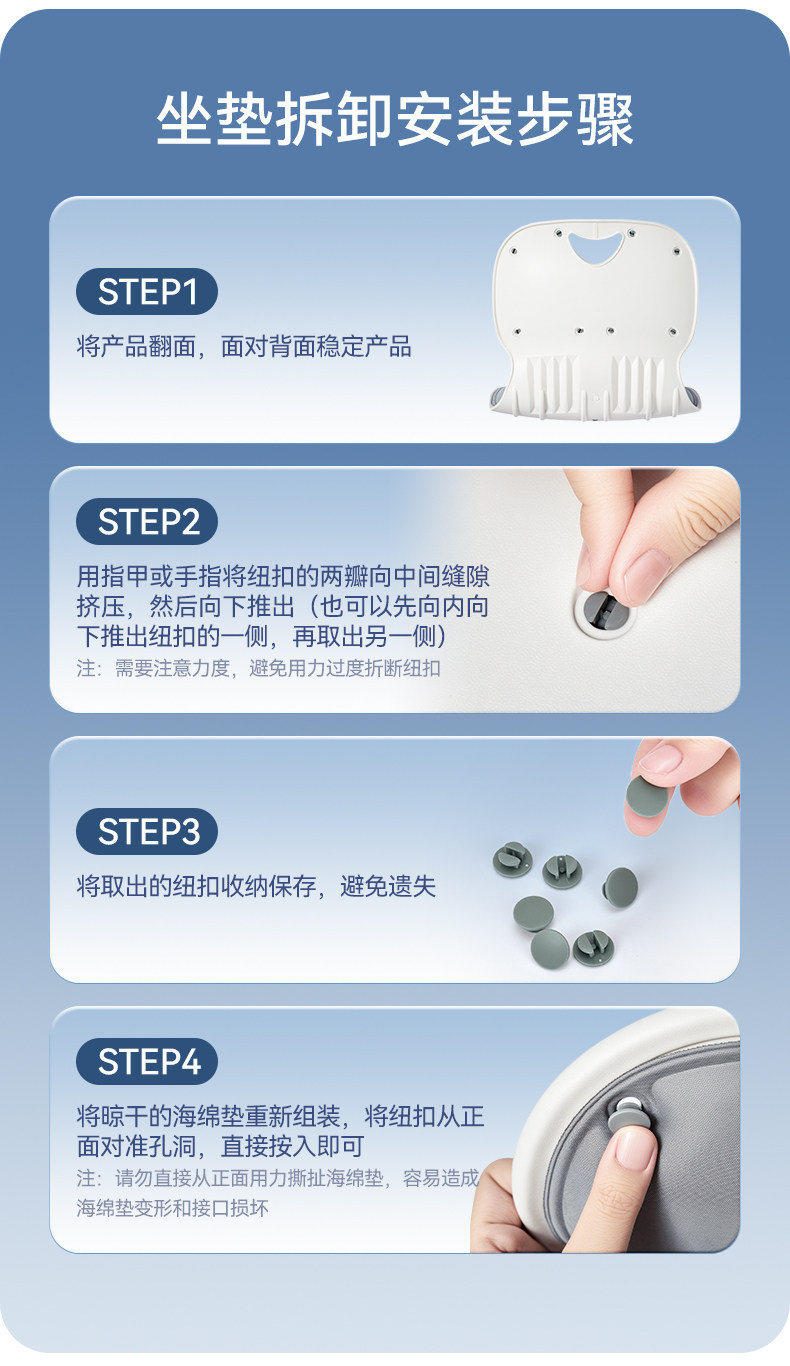 坐垫拆卸安装步骤

STEP1

将产品翻面，面对背面稳定产品

STEP2

用指甲或手指将纽扣的两瓣向中间缝隙挤压，然后向下推出（也可以先向内向下推出纽扣的一侧，再取出另一侧）

注：需要注意力度，避免用力过度折断纽扣

STEP3

将取出的纽扣收纳保存，避免遗失

STEP4

将晾干的海绵垫重新组装，将纽扣从正面对准孔洞，直接按入即可

注：请勿直接从正面用力撕扯海绵垫，容易造成海绵垫变形和接口损坏