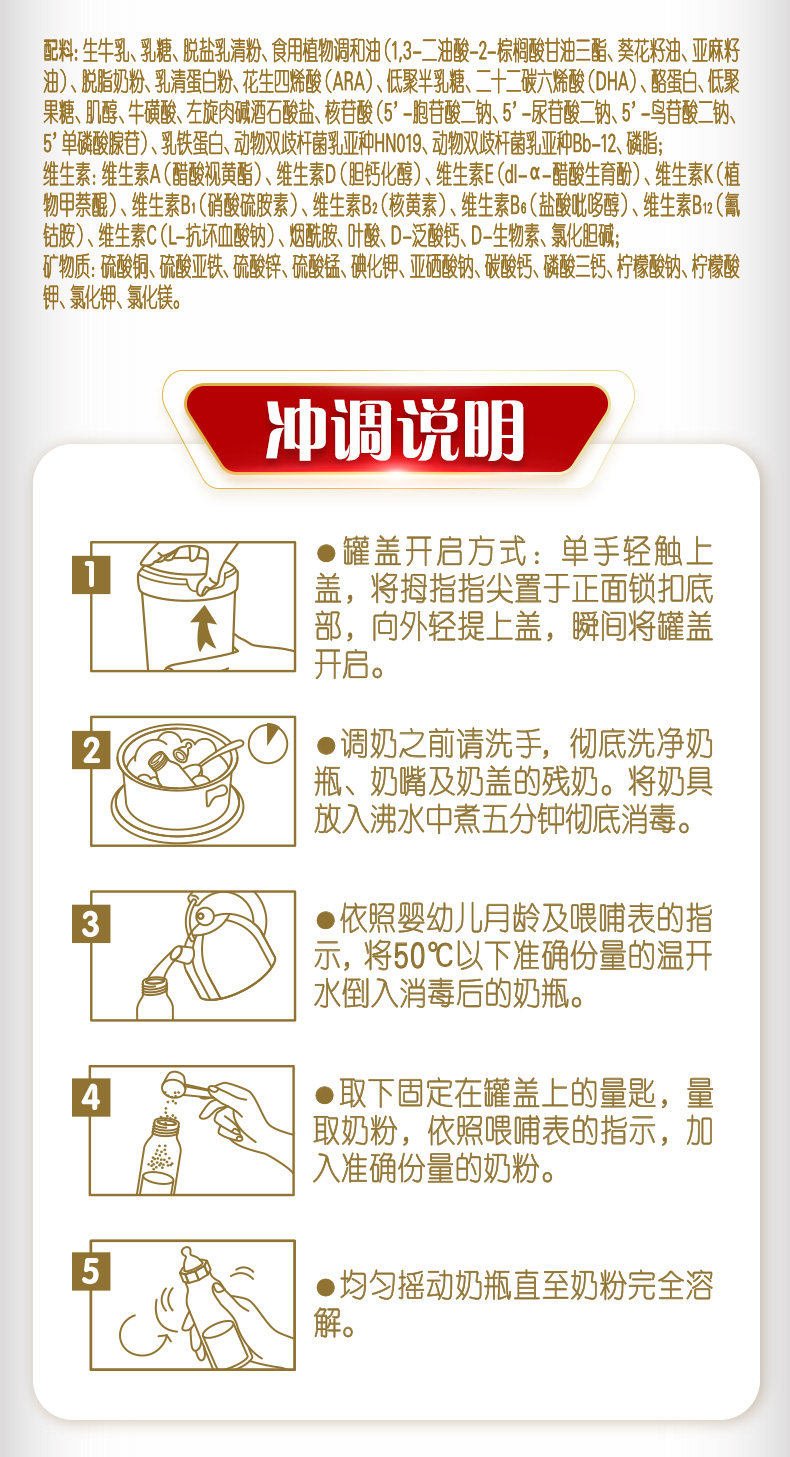 配料：生牛乳、乳糖、脱盐乳清粉、食用植物调和油（1,3-二油酸-2-棕榈酸甘油三酯、葵花籽油、亚麻籽油）、脱脂奶粉、乳清蛋白粉、花生四烯酸（ARA）、低聚半乳糖、二十二碳六烯酸（DHA）、酪蛋白、低聚果糖、肌醇、牛磺酸、左旋肉碱酒石酸盐、核苷酸（5'-胞苷酸二钠、5'-尿苷酸二钠、5'-鸟苷酸二钠、5'单磷酸腺苷）、乳铁蛋白、动物双歧杆菌乳亚种HN019、动物双歧杆菌乳亚种Bb-12、磷脂；
维生素：维生素A（醋酸视黄酯）、维生素D（胆钙化醇）、维生素E（dl-α-醋酸生育酚）、维生素K（植物甲萘醌）、维生素$B_1$（硝酸硫胺素）、维生素$B_2$（核黄素）、维生素$B_6$（盐酸吡哆醇）、维生素$B_{12}$（氰钴胺）、维生素C（L-抗坏血酸钠）、烟酰胺、叶酸、D-泛酸钙、D-生物素、氯化胆碱；
矿物质：硫酸铜、硫酸亚铁、硫酸锌、硫酸锰、碘化钾、亚硒酸钠、碳酸钙、磷酸三钙、柠檬酸钠、柠檬酸钾、氯化钾、氯化镁。

冲调说明

1
●罐盖开启方式：单手轻触上盖，将拇指指尖置于正面锁扣底部，向外轻提上盖，瞬间将罐盖开启。

2
●调奶之前请洗手，彻底洗净奶瓶、奶嘴及奶盖的残奶。将奶具放入沸水中煮五分钟彻底消毒。

3
●依照婴幼儿月龄及喂哺表的指示，将50℃以下准确份量的温开水倒入消毒后的奶瓶。

4
●取下固定在罐盖上的量匙，量取奶粉，依照喂哺表的指示，加入准确份量的奶粉。

5
●均匀摇动奶瓶直至奶粉完全溶解。