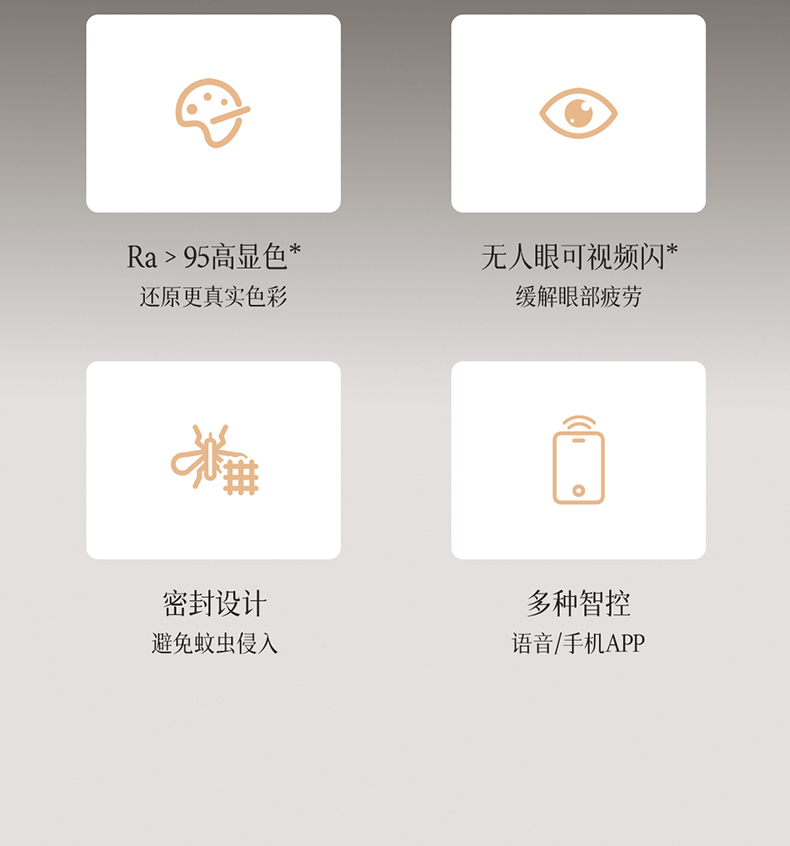 Ra > 95高显色*
还原更真实色彩

无人眼可视频闪*
缓解眼部疲劳

密封设计
避免蚊虫侵入

多种智控
语音/手机APP