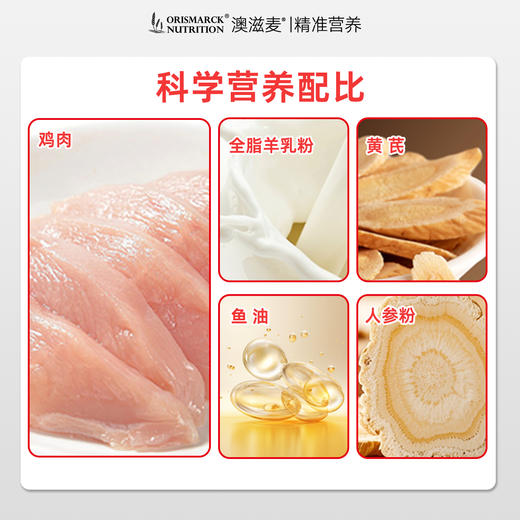 ORISMARCK® NUTRITION 澳滋麦® | 精准营养

科学营养配比

鸡肉

全脂羊乳粉

黄芪

鱼油

人参粉