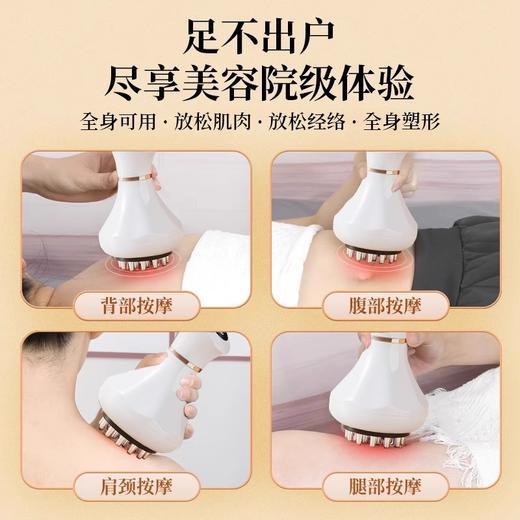 足不出户
尽享美容院级体验
全身可用 · 放松肌肉 · 放松经络 · 全身塑形

背部按摩

腹部按摩

肩颈按摩

腿部按摩