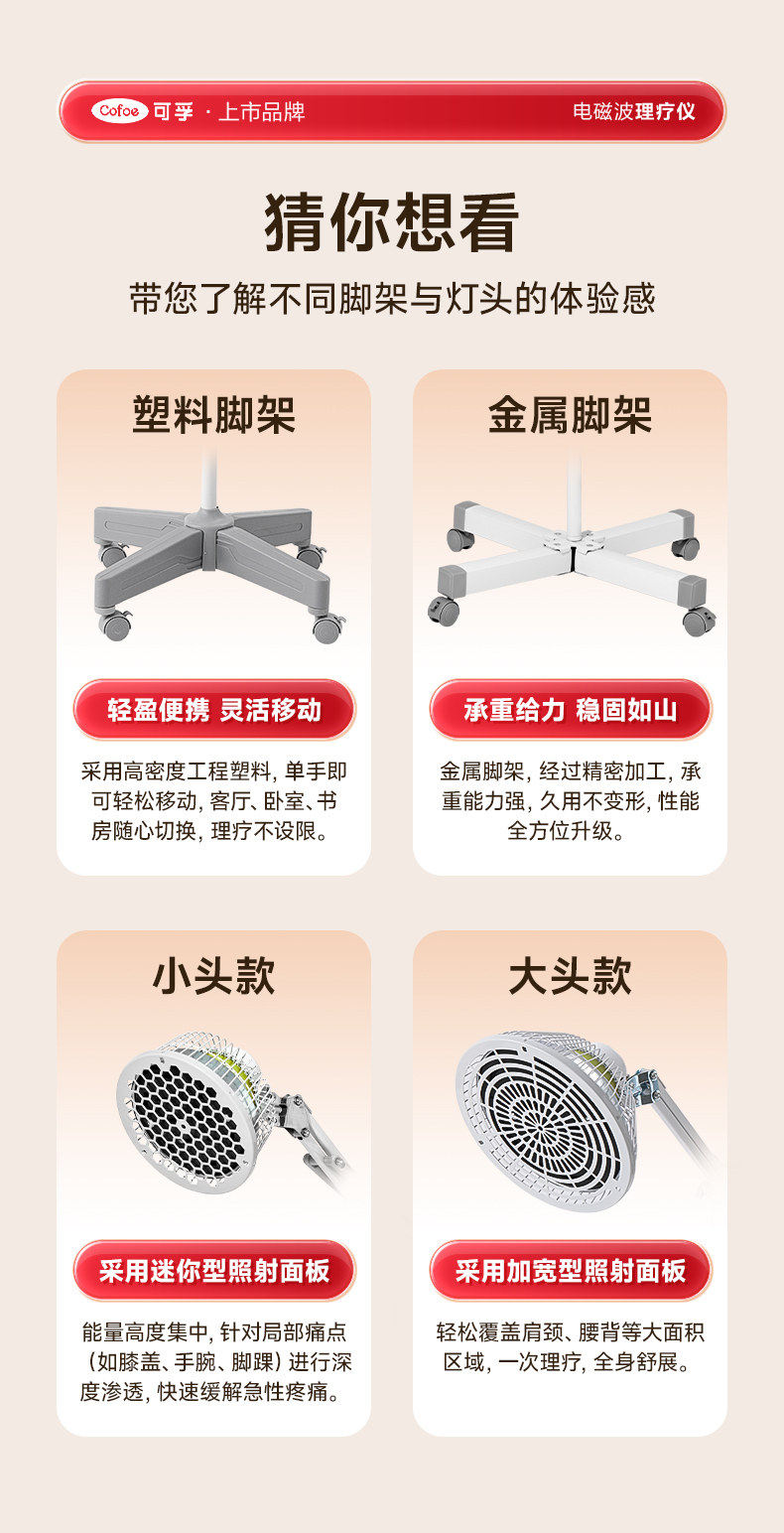 Cofoe 可孚 · 上市品牌

电磁波理疗仪

猜你想看

带您了解不同脚架与灯头的体验感

塑料脚架

轻盈便携 灵活移动

采用高密度工程塑料，单手即可轻松移动，客厅、卧室、书房随心切换，理疗不设限。

金属脚架

承重给力 稳固如山

金属脚架，经过精密加工，承重能力强，久用不变形，性能全方位升级。

小头款

采用迷你型照射面板

能量高度集中，针对局部痛点（如膝盖、手腕、脚踝）进行深度渗透，快速缓解急性疼痛。

大头款

采用加宽型照射面板

轻松覆盖肩颈、腰背等大面积区域，一次理疗，全身舒展。