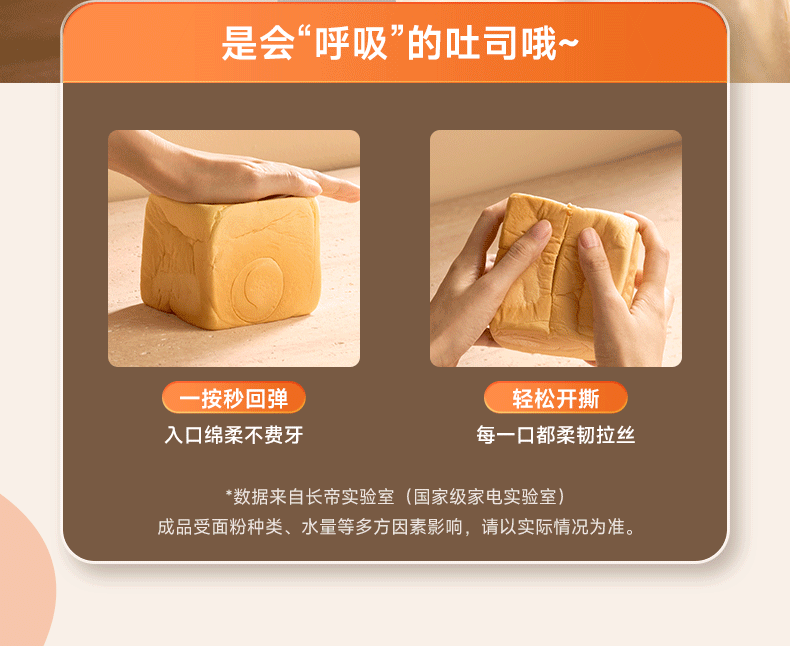 是会“呼吸”的吐司哦~

一按秒回弹
入口绵柔不费牙

轻松开撕
每一口都柔韧拉丝

*数据来自长帝实验室（国家级家电实验室）
成品受面粉种类、水量等多方因素影响，请以实际情况为准。