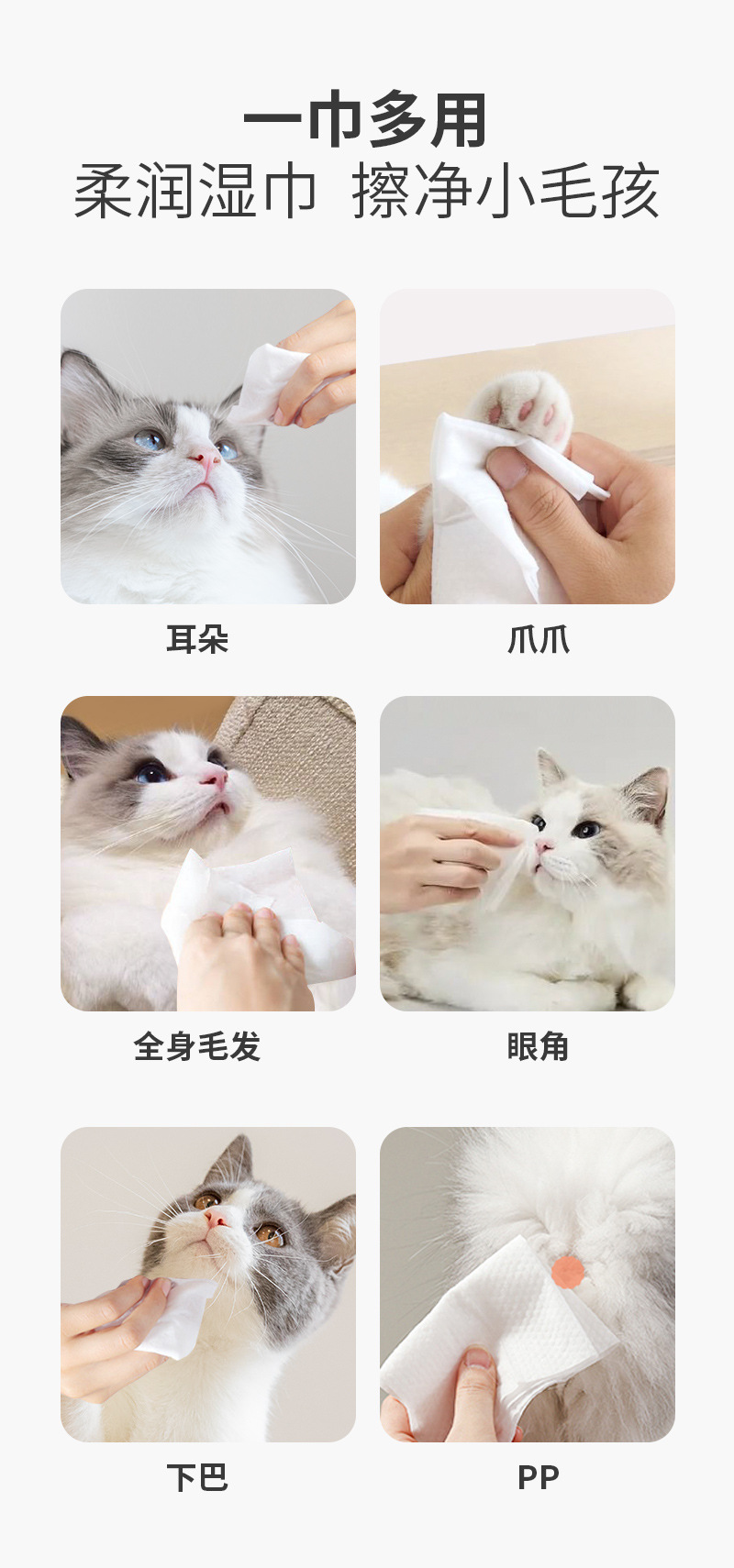 一巾多用
柔润湿巾 擦净小毛孩

耳朵

爪爪

全身毛发

眼角

下巴

PP