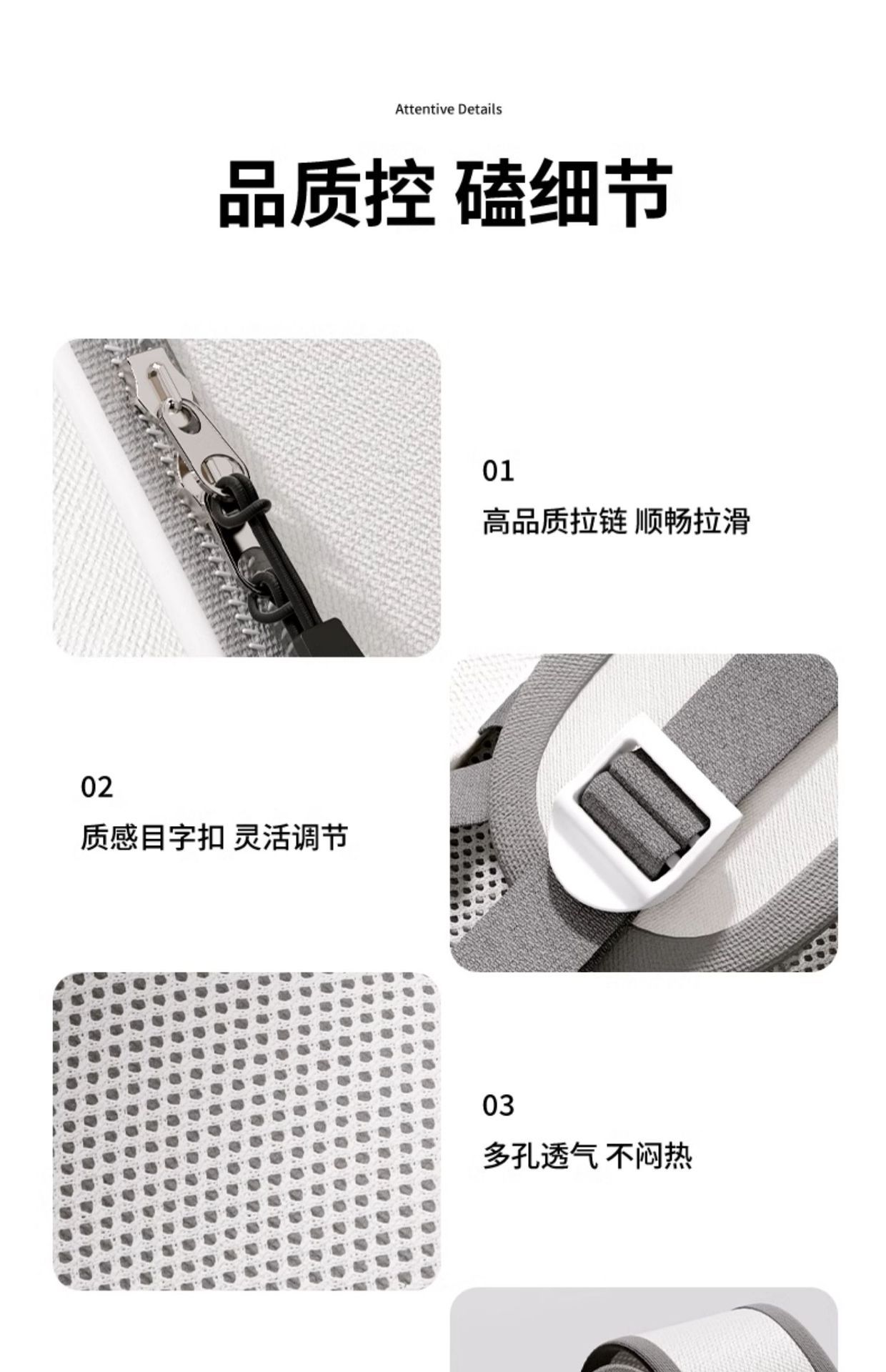 Attentive Details

品质控 磕细节

01

高品质拉链 顺畅拉滑

02

质感目字扣 灵活调节

03

多孔透气 不闷热