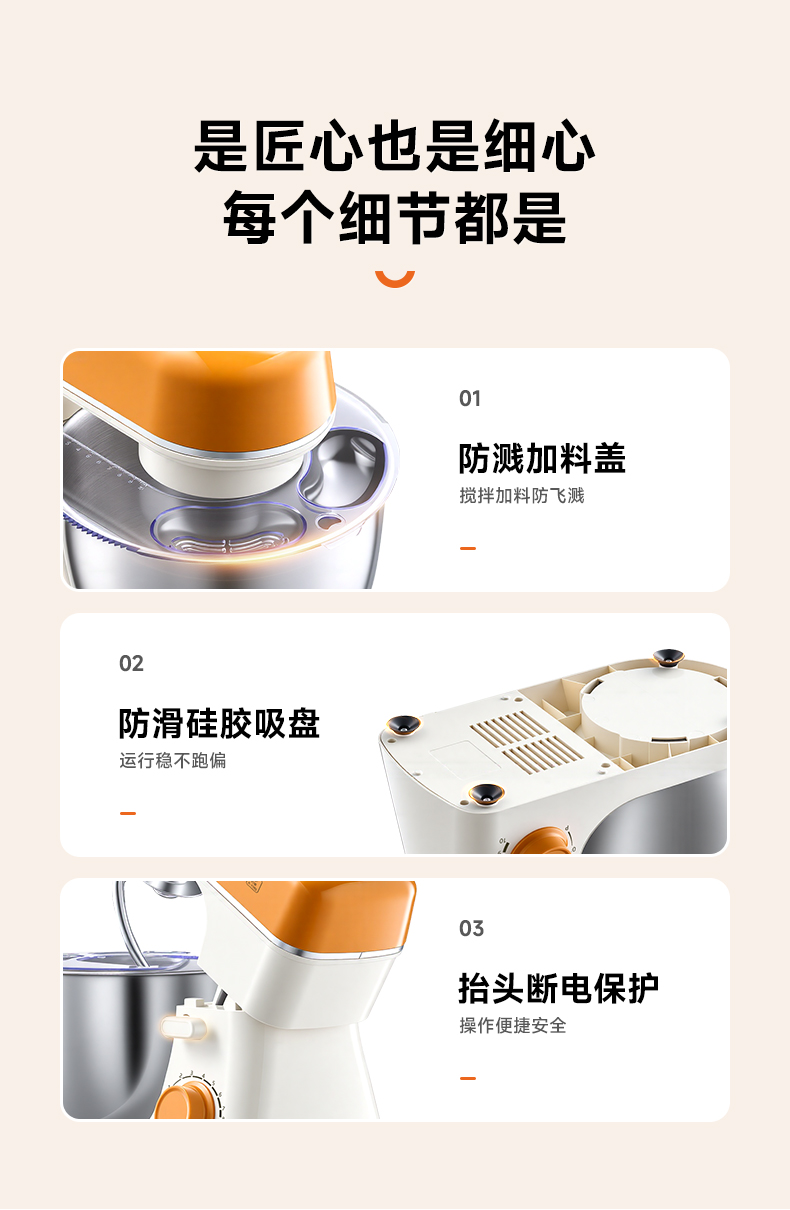 是匠心也是细心
每个细节都是

01

防溅加料盖

搅拌加料防飞溅

02

防滑硅胶吸盘

运行稳不跑偏

03

抬头断电保护

操作便捷安全