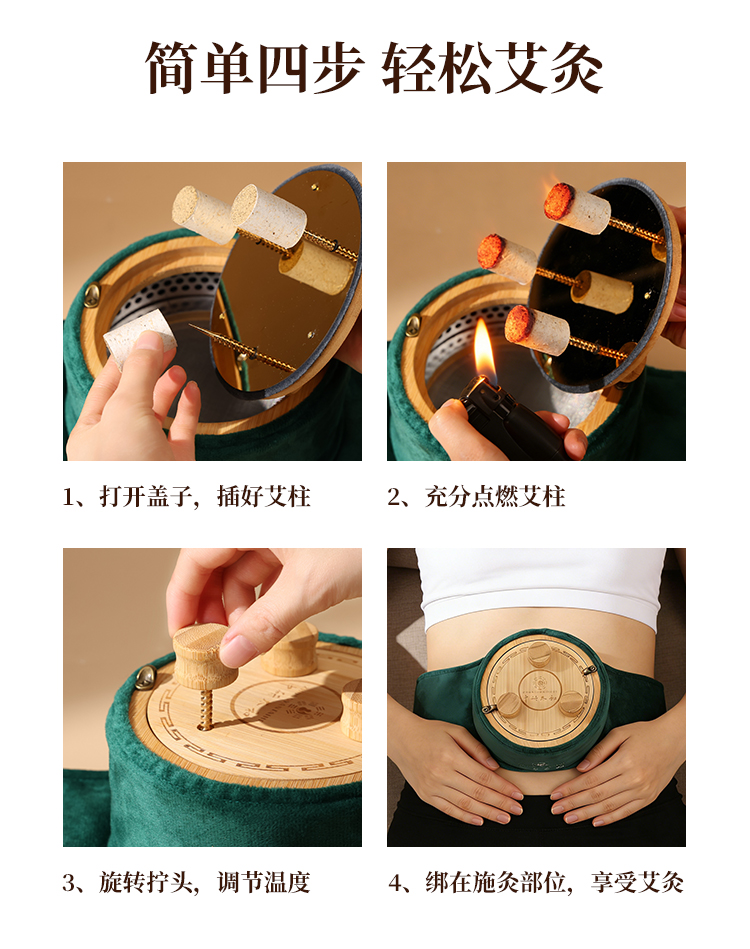 简单四步 轻松艾灸

1、打开盖子，插好艾柱

2、充分点燃艾柱

3、旋转拧头，调节温度

4、绑在施灸部位，享受艾灸