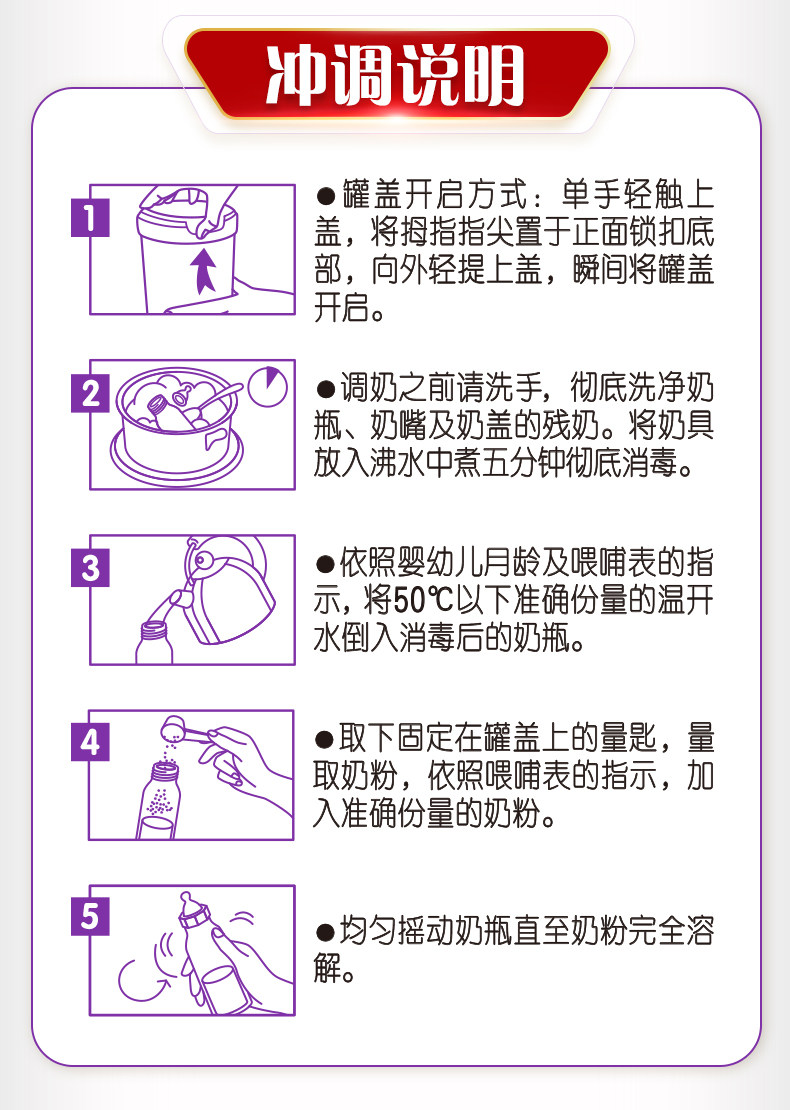 冲调说明

1

●罐盖开启方式：单手轻触上盖，将拇指指尖置于正面锁扣底部，向外轻提上盖，瞬间将罐盖开启。

2

●调奶之前请洗手，彻底洗净奶瓶、奶嘴及奶盖的残奶。将奶具放入沸水中煮五分钟彻底消毒。

3

●依照婴幼儿月龄及喂哺表的指示，将50℃以下准确份量的温开水倒入消毒后的奶瓶。

4

●取下固定在罐盖上的量匙，量取奶粉，依照喂哺表的指示，加入准确份量的奶粉。

5

●均匀摇动奶瓶直至奶粉完全溶解。