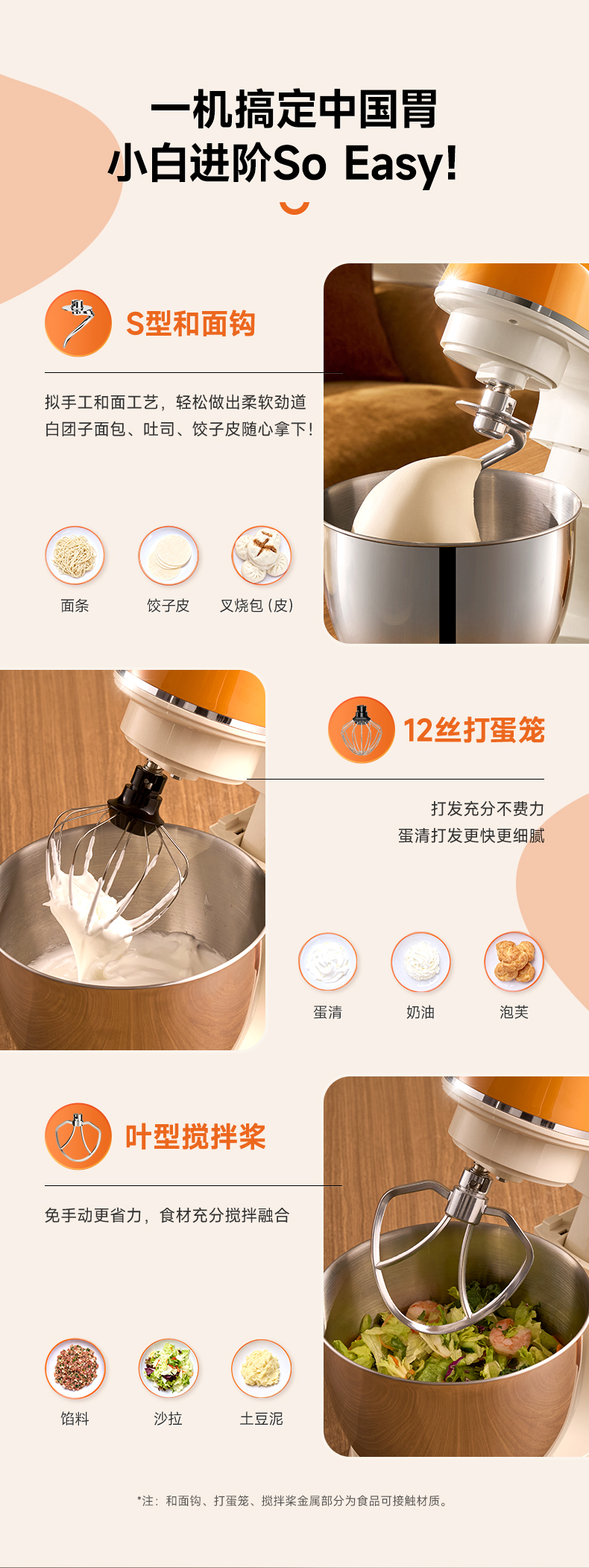 一机搞定中国胃
小白进阶So Easy!

S型和面钩

拟手工和面工艺，轻松做出柔软劲道白团子面包、吐司、饺子皮随心拿下！

面条

饺子皮

叉烧包（皮）

12丝打蛋笼

打发充分不费力
蛋清打发更快更细腻

蛋清

奶油

泡芙

叶型搅拌桨

免手动更省力，食材充分搅拌融合

馅料

沙拉

土豆泥

*注：和面钩、打蛋笼、搅拌桨金属部分为食品可接触材质。