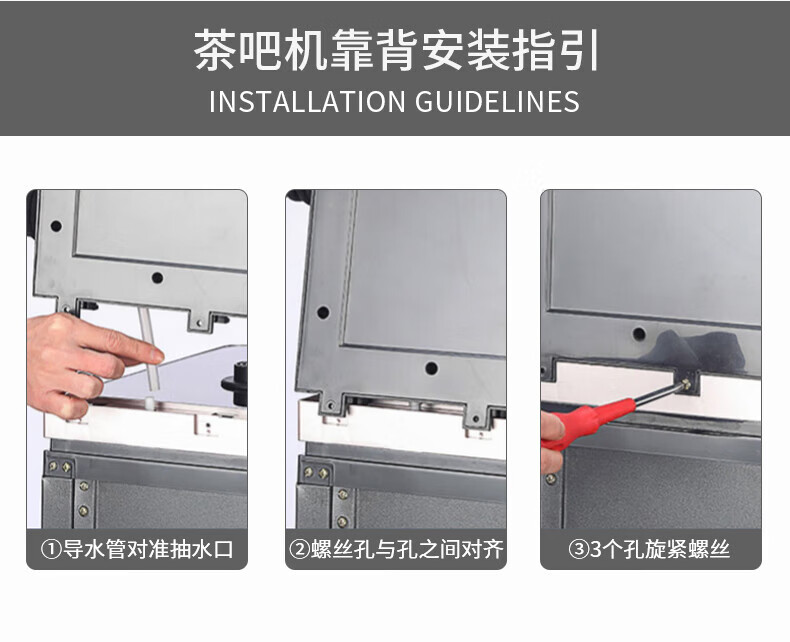 茶吧机靠背安装指引
INSTALLATION GUIDELINES

①导水管对准抽水口

②螺丝孔与孔之间对齐

③3个孔旋紧螺丝