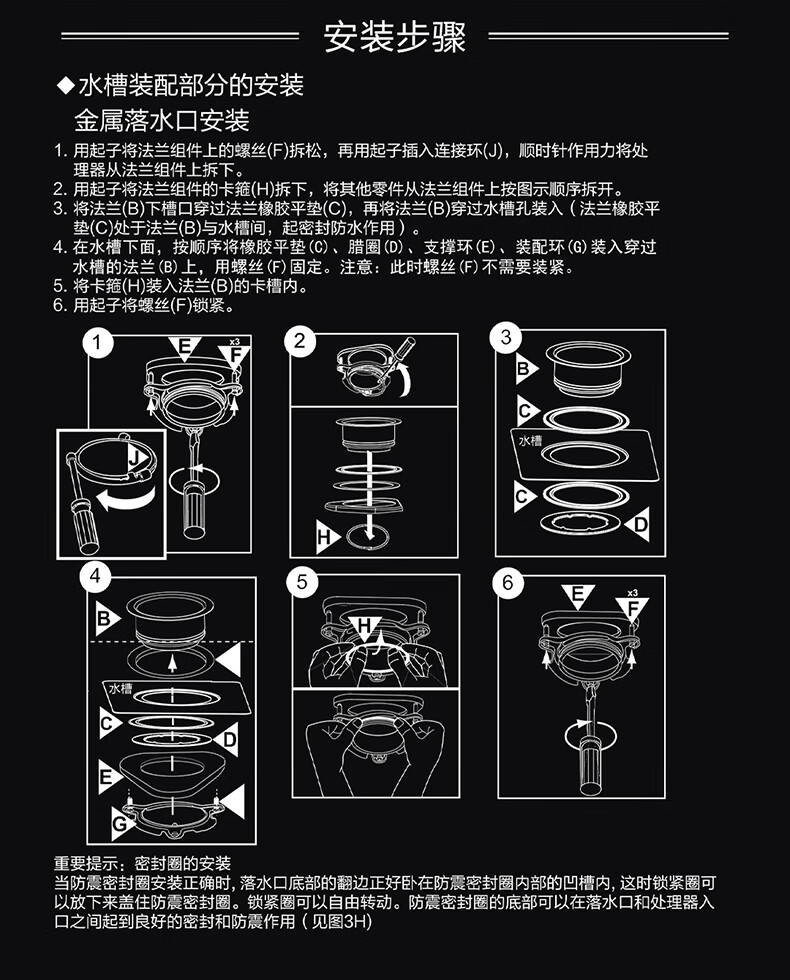 安装步骤

◆水槽装配部分的安装

金属落水口安装

1. 用起子将法兰组件上的螺丝(F)拆松，再用起子插入连接环(J)，顺时针作用力将处理器从法兰组件上拆下。
2. 用起子将法兰组件的卡箍(H)拆下，将其他零件从法兰组件上按图示顺序拆开。
3. 将法兰(B)下槽口穿过法兰橡胶平垫(C)，再将法兰(B)穿过水槽孔装入（法兰橡胶平垫(C)处于法兰(B)与水槽间，起密封防水作用）。
4. 在水槽下面，按顺序将橡胶平垫(C)、腊圈(D)、支撑环(E)、装配环(G)装入穿过水槽的法兰(B)上，用螺丝(F)固定。注意：此时螺丝(F)不需要装紧。
5. 将卡箍(H)装入法兰(B)的卡槽内。
6. 用起子将螺丝(F)锁紧。

1 E x3 F J
2 H
3 B C 水槽 C D
4 B 水槽 C D E G
5 H
6 E x3 F

重要提示：密封圈的安装
当防震密封圈安装正确时，落水口底部的翻边正好卧在防震密封圈内部的凹槽内，这时锁紧圈可以放下来盖住防震密封圈。锁紧圈可以自由转动。防震密封圈的底部可以在落水口和处理器入口之间起到良好的密封和防震作用（见图3H)